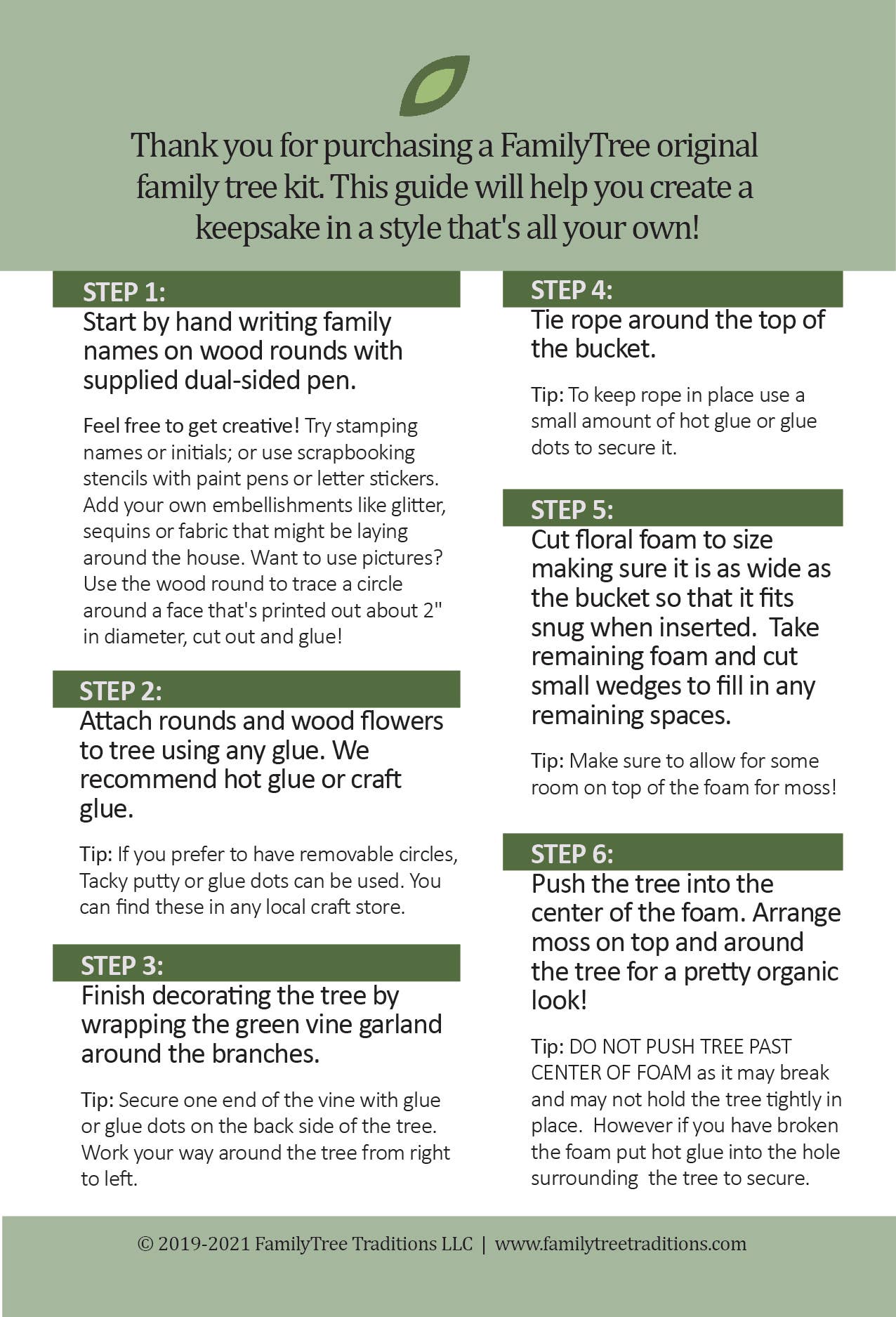 Thank you for purchasing a FamilyTree original family tree kit. This guide will help you create a keepsake in a style that's all your own!

STEP 1:
Start by hand writing family names on wood rounds with supplied dual-sided pen.

Feel free to get creative! Try stamping names or initials; or use scrapbooking stencils with paint pens or letter stickers. Add your own embellishments like glitter, sequins or fabric that might be laying around the house. Want to use pictures? Use the wood round to trace a circle around a face that's printed out about 2" in diameter, cut out and glue!

STEP 2:
Attach rounds and wood flowers to tree using any glue. We recommend hot glue or craft glue.

Tip: If you prefer to have removable circles, Tacky putty or glue dots can be used. You can find these in any local craft store.

STEP 3:
Finish decorating the tree by wrapping the green vine garland around the branches.

Tip: Secure one end of the vine with glue or glue dots on the back side of the tree. Work your way around the tree from right to left.

STEP 4:
Tie rope around the top of the bucket.

Tip: To keep rope in place use a small amount of hot glue or glue dots to secure it.

STEP 5:
Cut floral foam to size making sure it is as wide as the bucket so that it fits snug when inserted. Take remaining foam and cut small wedges to fill in any remaining spaces.

Tip: Make sure to allow for some room on top of the foam for moss!

STEP 6:
Push the tree into the center of the foam. Arrange moss on top and around the tree for a pretty organic look!

Tip: DO NOT PUSH TREE PAST CENTER OF FOAM as it may break and may not hold the tree tightly in place. However if you have broken the foam put hot glue into the hole surrounding the tree to secure.

© 2019-2021 FamilyTree Traditions LLC | www.familytreetraditions.com