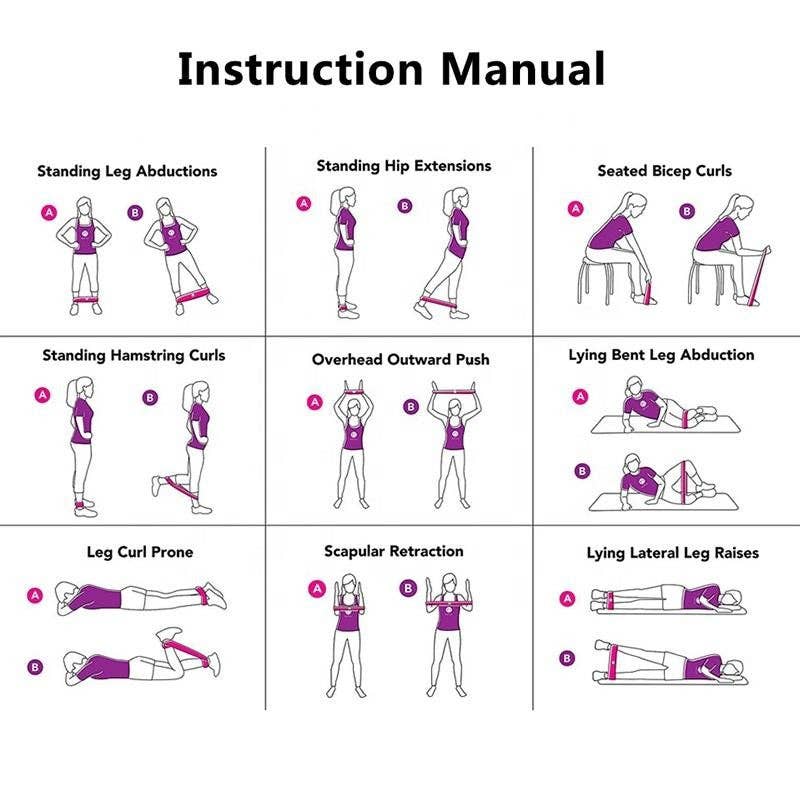 Instruction Manual

Standing Leg Abductions
A B

Standing Hip Extensions
A B

Seated Bicep Curls
A B

Standing Hamstring Curls
A B

Overhead Outward Push
A B

Lying Bent Leg Abduction
A B

Leg Curl Prone
A B

Scapular Retraction
A B

Lying Lateral Leg Raises
A B