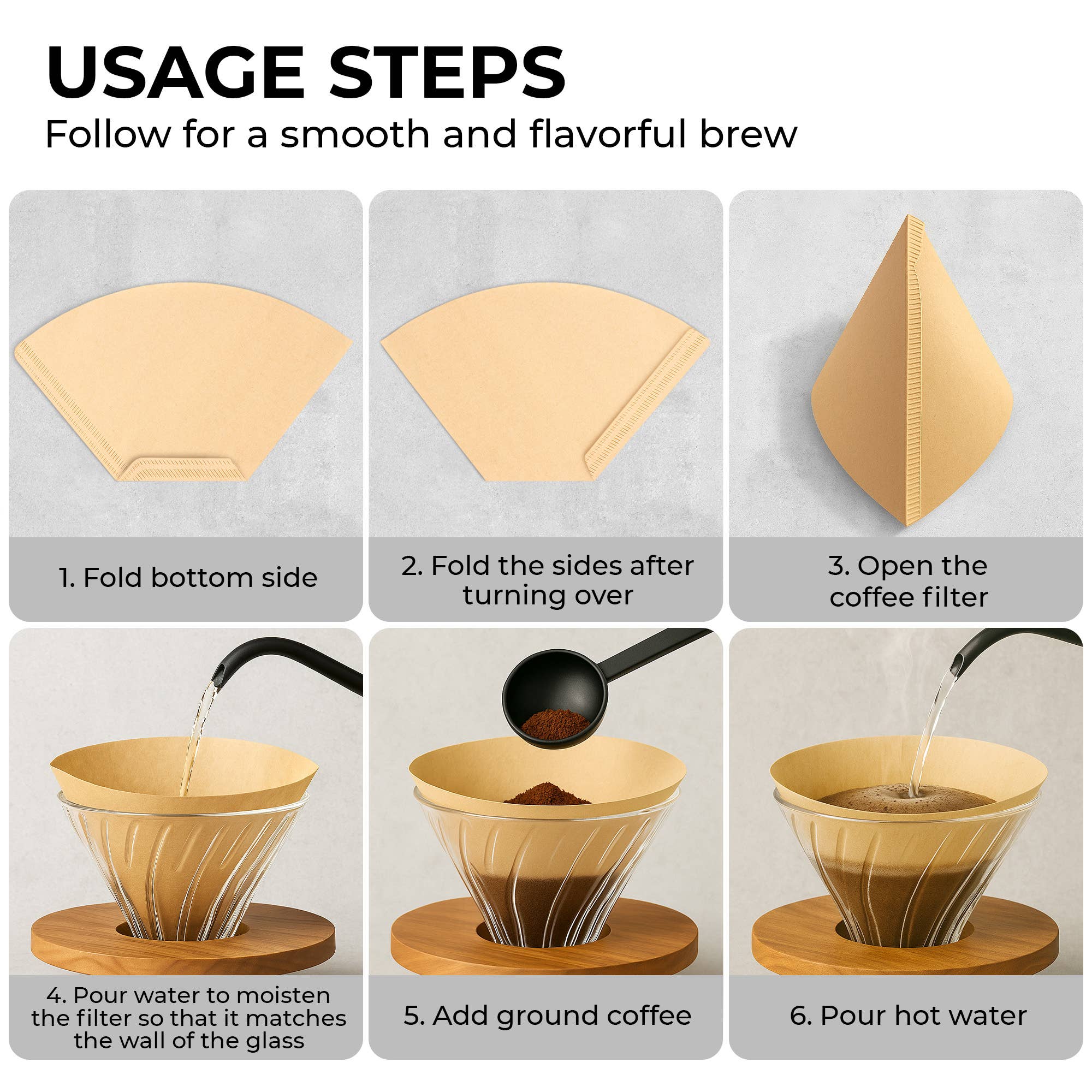 USAGE STEPS
Follow for a smooth and flavorful brew

1. Fold bottom side

2. Fold the sides after turning over

3. Open the coffee filter

4. Pour water to moisten the filter so that it matches the wall of the glass

5. Add ground coffee

6. Pour hot water