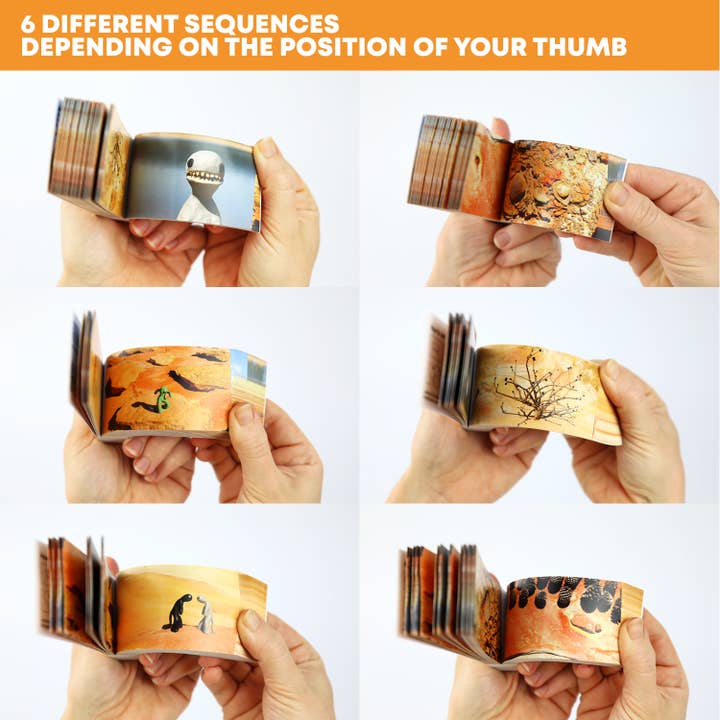 6 DIFFERENT SEQUENCES
DEPENDING ON THE POSITION OF YOUR THUMB