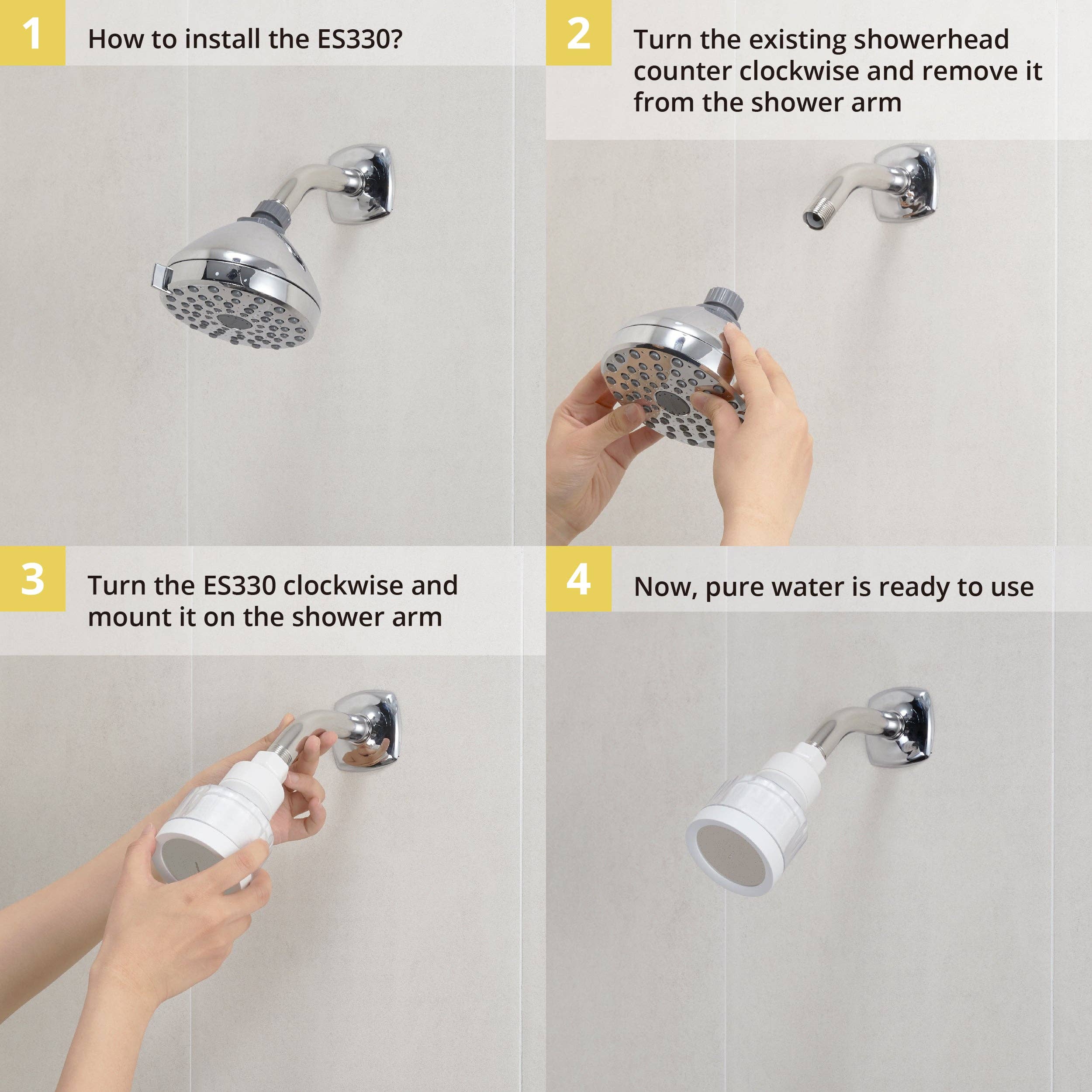 1

How to install the ES330?

2

Turn the existing showerhead counter clockwise and remove it from the shower arm

3

Turn the ES330 clockwise and mount it on the shower arm

4

Now, pure water is ready to use