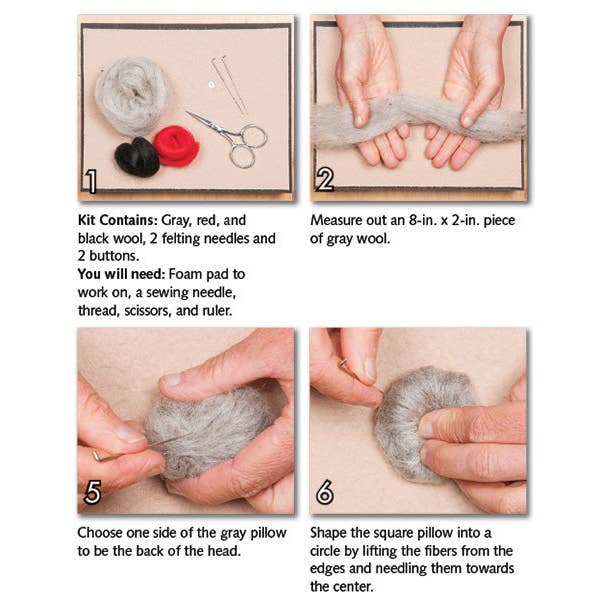 1

Kit Contains: Gray, red, and black wool, 2 felting needles and 2 buttons.
You will need: Foam pad to work on, a sewing needle, thread, scissors, and ruler.

2

Measure out an 8-in. x 2-in. piece of gray wool.

5

Choose one side of the gray pillow to be the back of the head.

6

Shape the square pillow into a circle by lifting the fibers from the edges and needling them towards the center.