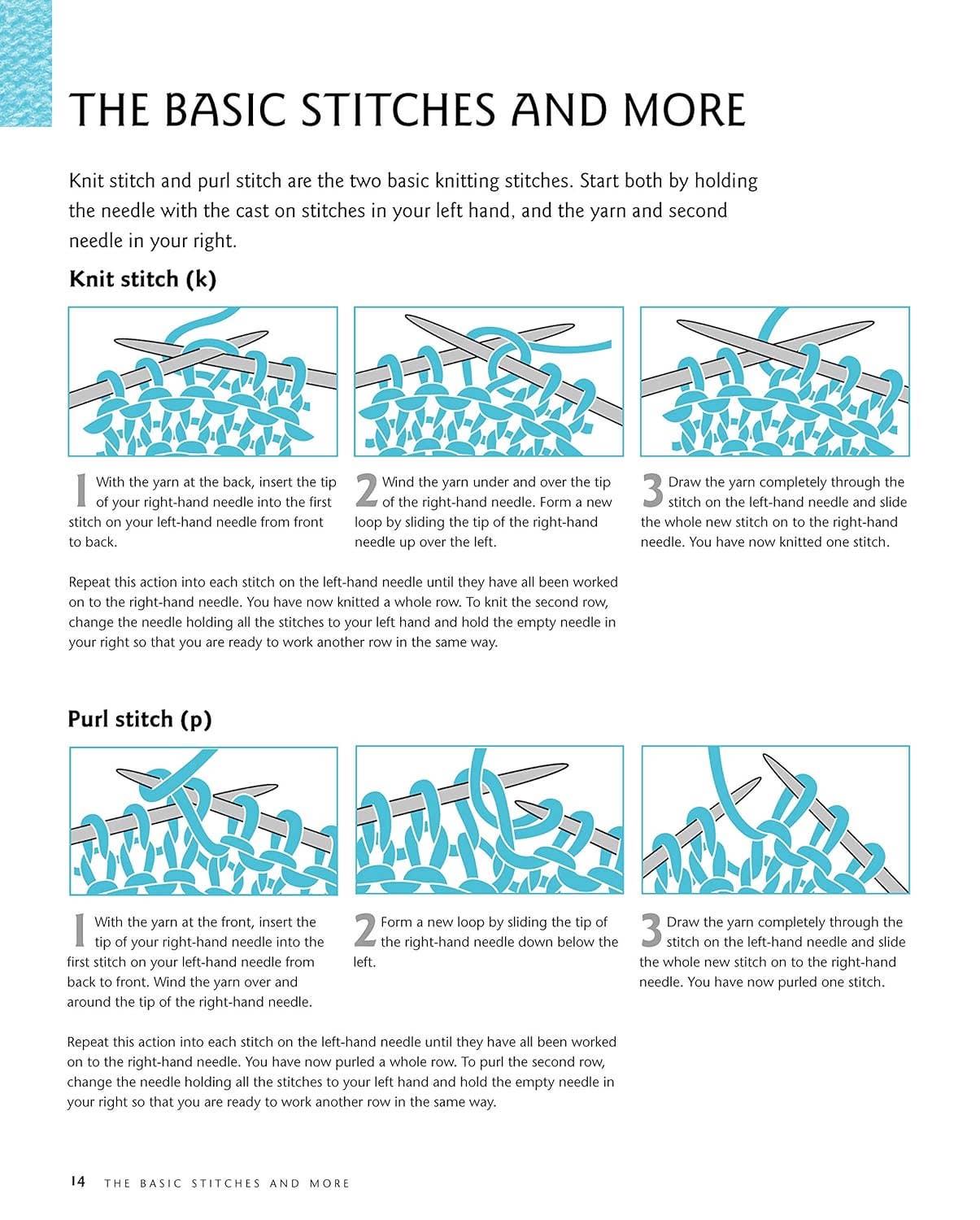 THE BASIC STITCHES AND MORE

Knit stitch and purl stitch are the two basic knitting stitches. Start both by holding the needle with the cast on stitches in your left hand, and the yarn and second needle in your right.

Knit stitch (k)

1 With the yarn at the back, insert the tip of your right-hand needle into the first stitch on your left-hand needle from front to back.

2 Wind the yarn under and over the tip of the right-hand needle. Form a new loop by sliding the tip of the right-hand needle up over the left.

3 Draw the yarn completely through the stitch on the left-hand needle and slide the whole new stitch on to the right-hand needle. You have now knitted one stitch.

Repeat this action into each stitch on the left-hand needle until they have all been worked on to the right-hand needle. You have now knitted a whole row. To knit the second row, change the needle holding all the stitches to your left hand and hold the empty needle in your right so that you are ready to work another row in the same way.

Purl stitch (p)

1 With the yarn at the front, insert the tip of your right-hand needle into the first stitch on your left-hand needle from back to front. Wind the yarn over and around the tip of the right-hand needle.

2 Form a new loop by sliding the tip of the right-hand needle down below the left.

3 Draw the yarn completely through the stitch on the left-hand needle and slide the whole new stitch on to the right-hand needle. You have now purled one stitch.

Repeat this action into each stitch on the left-hand needle until they have all been worked on to the right-hand needle. You have now purled a whole row. To purl the second row, change the needle holding all the stitches to your left hand and hold the empty needle in your right so that you are ready to work another row in the same way.

14 THE BASIC STITCHES AND MORE