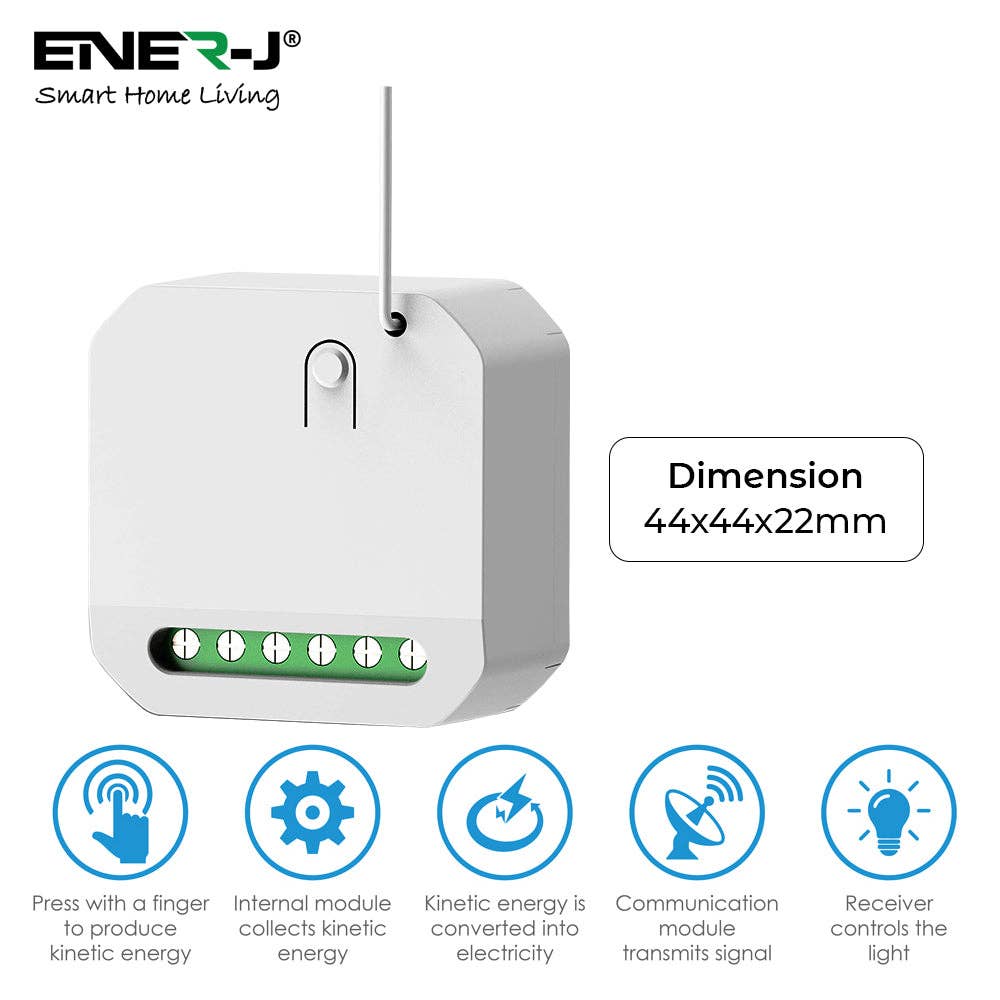 ENER-J®
Smart Home Living

Dimension
44x44x22mm

Press with a finger to produce kinetic energy

Internal module collects kinetic energy

Kinetic energy is converted into electricity

Communication module transmits signal

Receiver controls the light