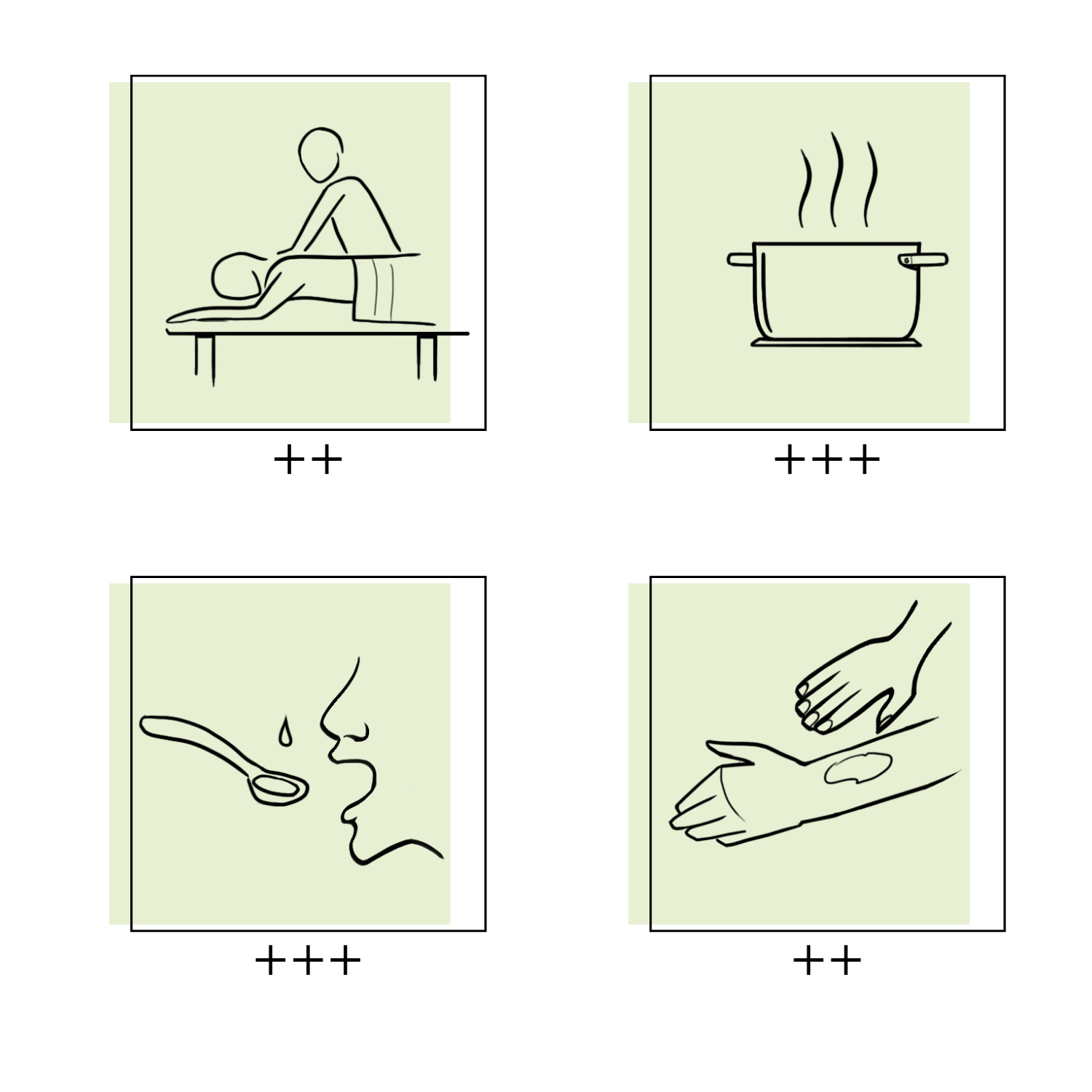 ++

+++

+++

++