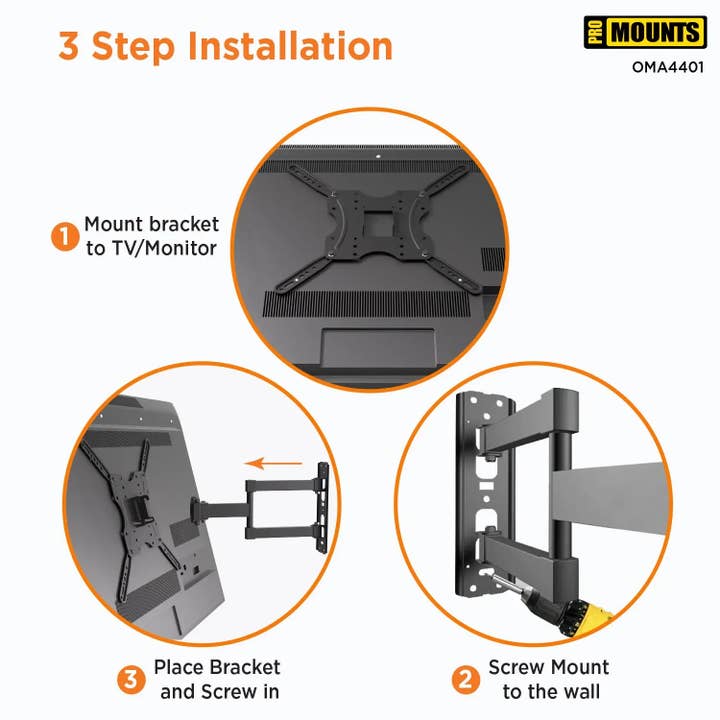 3 Step Installation

PRO MOUNTS
OMA4401

1 Mount bracket to TV/Monitor

3 Place Bracket and Screw in

2 Screw Mount to the wall