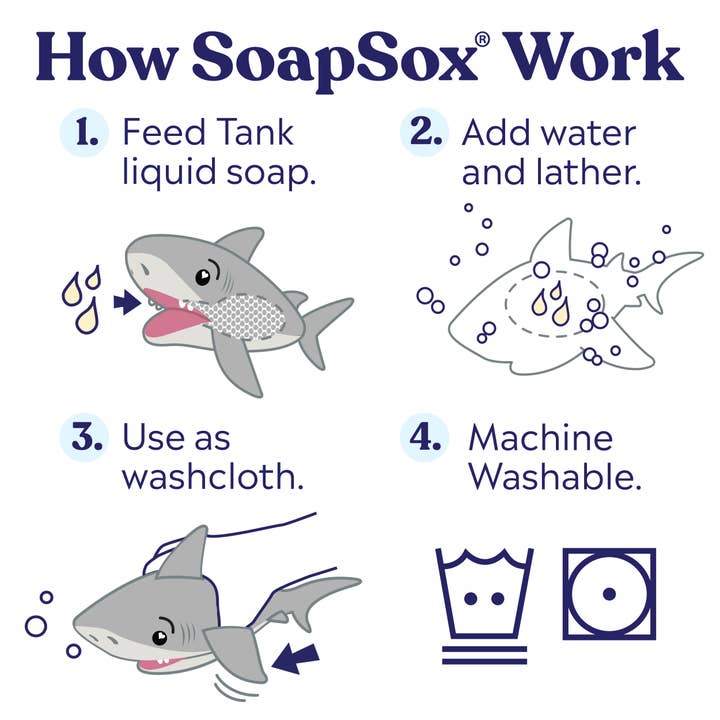 How SoapSox® Work

1. Feed Tank liquid soap.

2. Add water and lather.

3. Use as washcloth.

4. Machine Washable.