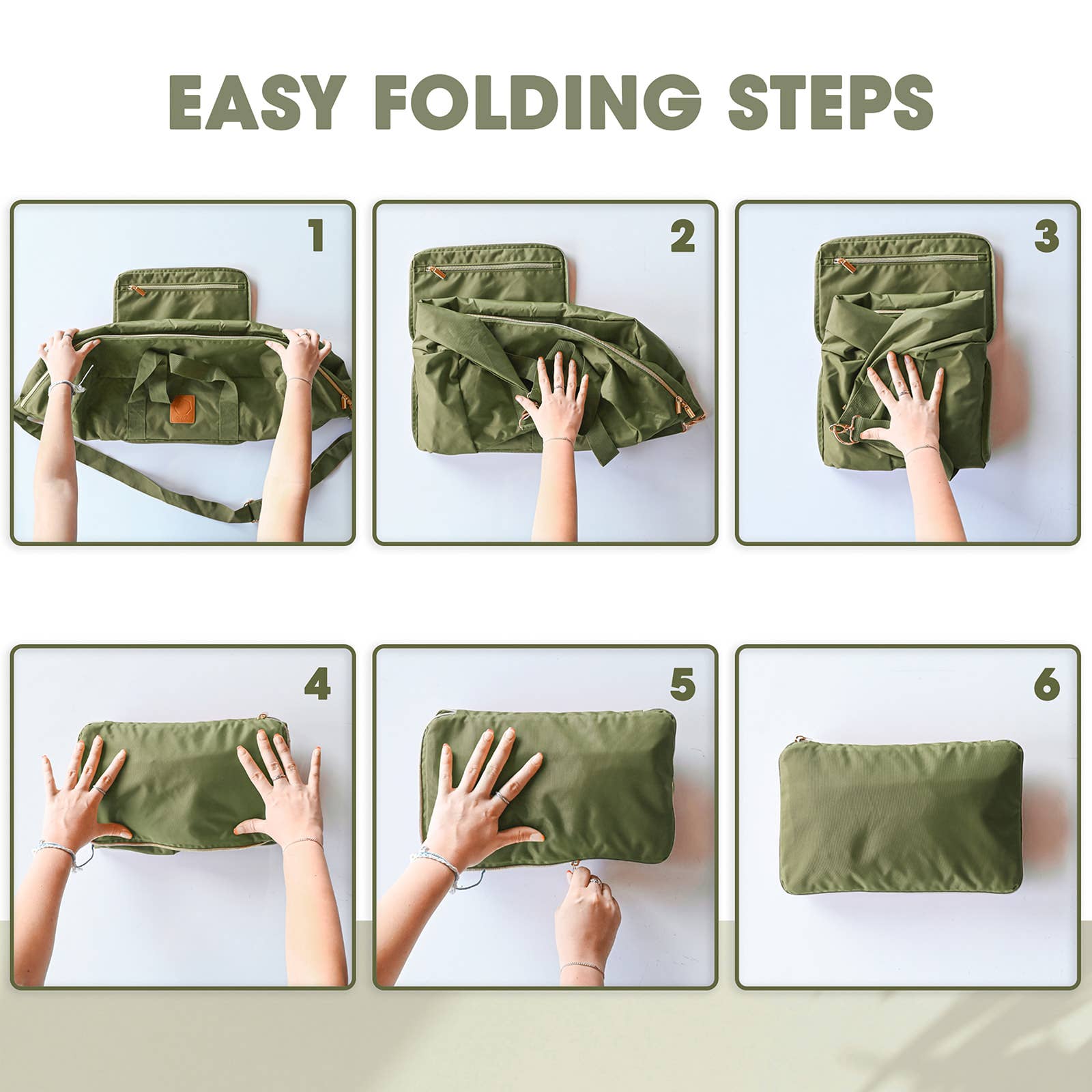 EASY FOLDING STEPS

1

2

3

4

5

6