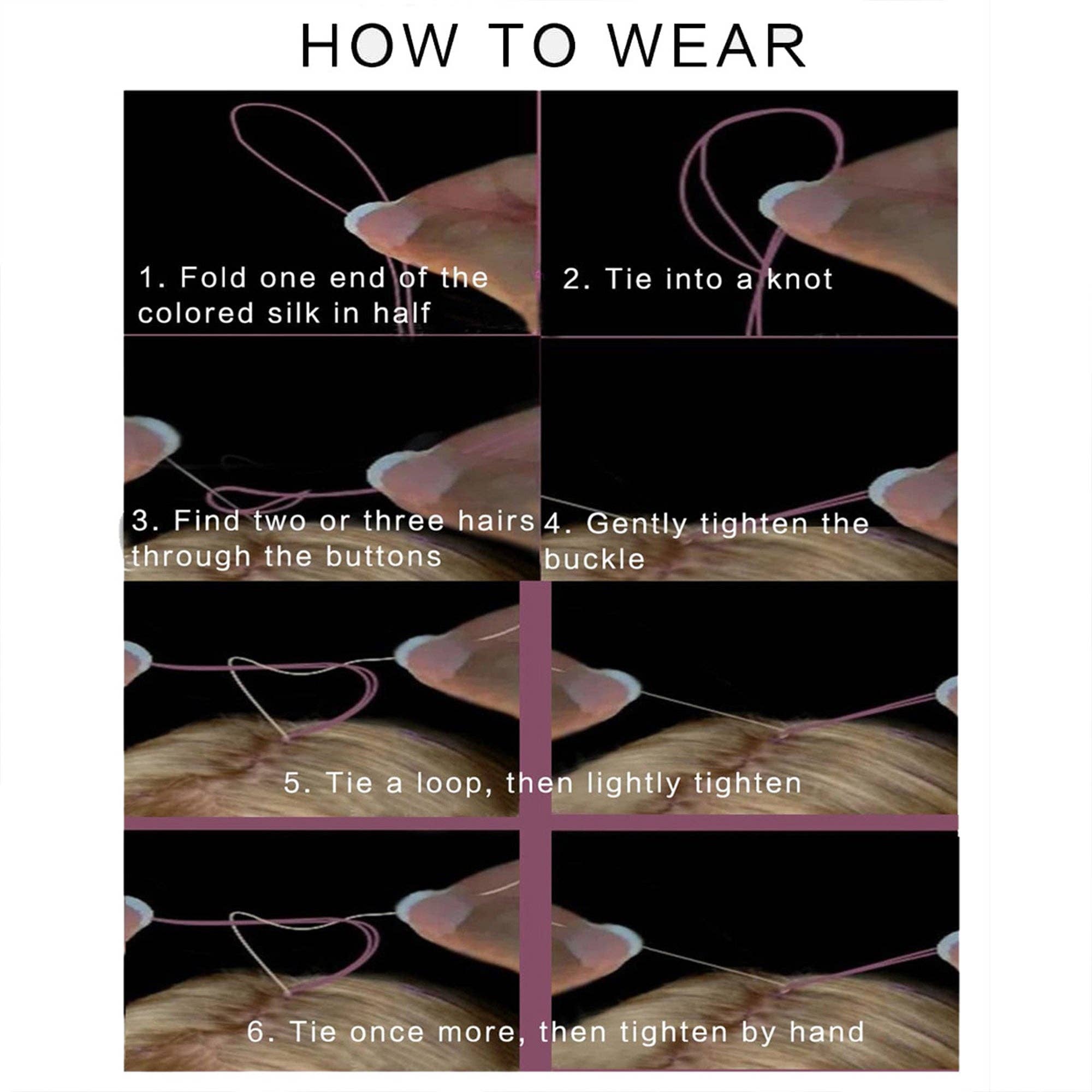 HOW TO WEAR

1. Fold one end of the colored silk in half

2. Tie into a knot

3. Find two or three hairs through the buttons

4. Gently tighten the buckle

5. Tie a loop, then lightly tighten

6. Tie once more, then tighten by hand