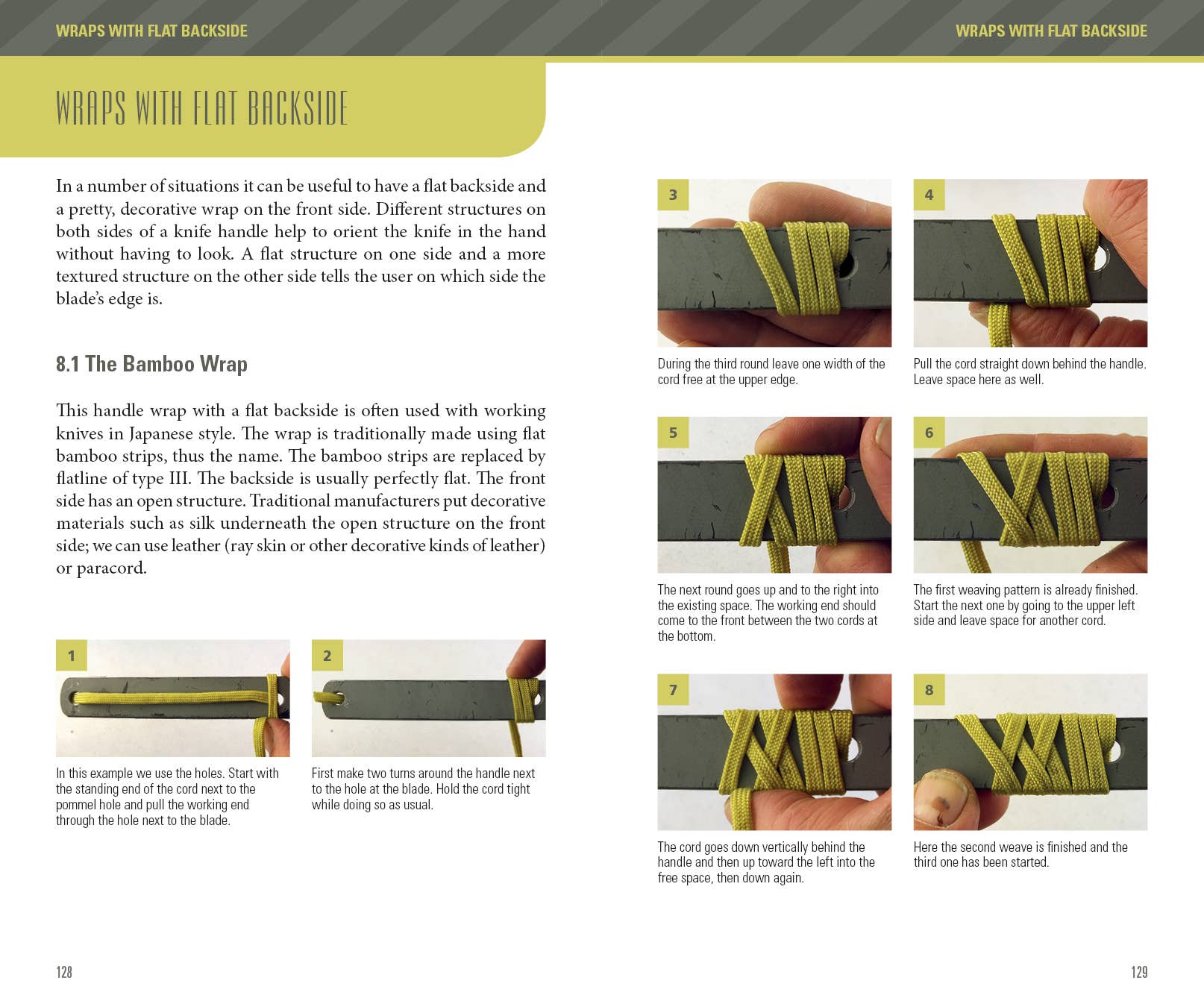 WRAPS WITH FLAT BACKSIDE

WRAPS WITH FLAT BACKSIDE

In a number of situations it can be useful to have a flat backside and a pretty, decorative wrap on the front side. Different structures on both sides of a knife handle help to orient the knife in the hand without having to look. A flat structure on one side and a more textured structure on the other side tells the user on which side the blade's edge is.

8.1 The Bamboo Wrap

This handle wrap with a flat backside is often used with working knives in Japanese style. The wrap is traditionally made using flat bamboo strips, thus the name. The bamboo strips are replaced by flatline of type III. The backside is usually perfectly flat. The front side has an open structure. Traditional manufacturers put decorative materials such as silk underneath the open structure on the front side; we can use leather (ray skin or other decorative kinds of leather) or paracord.

1

In this example we use the holes. Start with the standing end of the cord next to the pommel hole and pull the working end through the hole next to the blade.

2

First make two turns around the handle next to the hole at the blade. Hold the cord tight while doing so as usual.

128

WRAPS WITH FLAT BACKSIDE

3

During the third round leave one width of the cord free at the upper edge.

4

Pull the cord straight down behind the handle. Leave space here as well.

5

The next round goes up and to the right into the existing space. The working end should come to the front between the two cords at the bottom.

6

The first weaving pattern is already finished. Start the next one by going to the upper left side and leave space for another cord.

7

The cord goes down vertically behind the handle and then up toward the left into the free space, then down again.

8

Here the second weave is finished and the third one has been started.

129