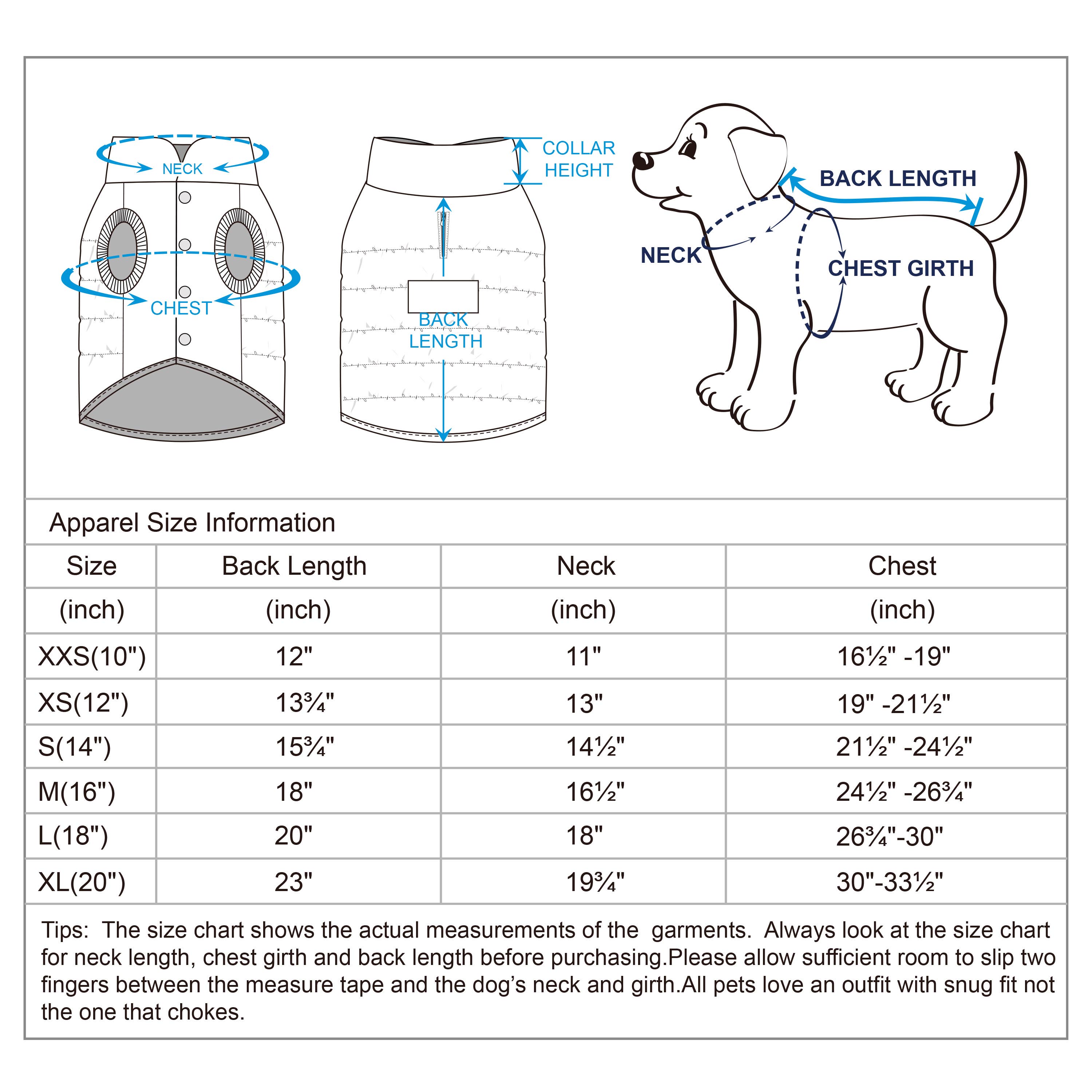 NECK

CHEST

COLLAR HEIGHT

BACK LENGTH

BACK LENGTH

NECK

CHEST GIRTH

Apparel Size Information

| Size | Back Length | Neck | Chest |
|---|---|---|---|
| (inch) | (inch) | (inch) | (inch) |
| XXS(10") | 12" | 11" | 16½" -19" |
| XS(12") | 13¾" | 13" | 19" -21½" |
| S(14") | 15¾" | 14½" | 21½" -24½" |
| M(16") | 18" | 16½" | 24½" -26¾" |
| L(18") | 20" | 18" | 26¾"-30" |
| XL(20") | 23" | 19¾" | 30"-33½" |

Tips: The size chart shows the actual measurements of the garments. Always look at the size chart for neck length, chest girth and back length before purchasing.Please allow sufficient room to slip two fingers between the measure tape and the dog's neck and girth.All pets love an outfit with snug fit not the one that chokes.