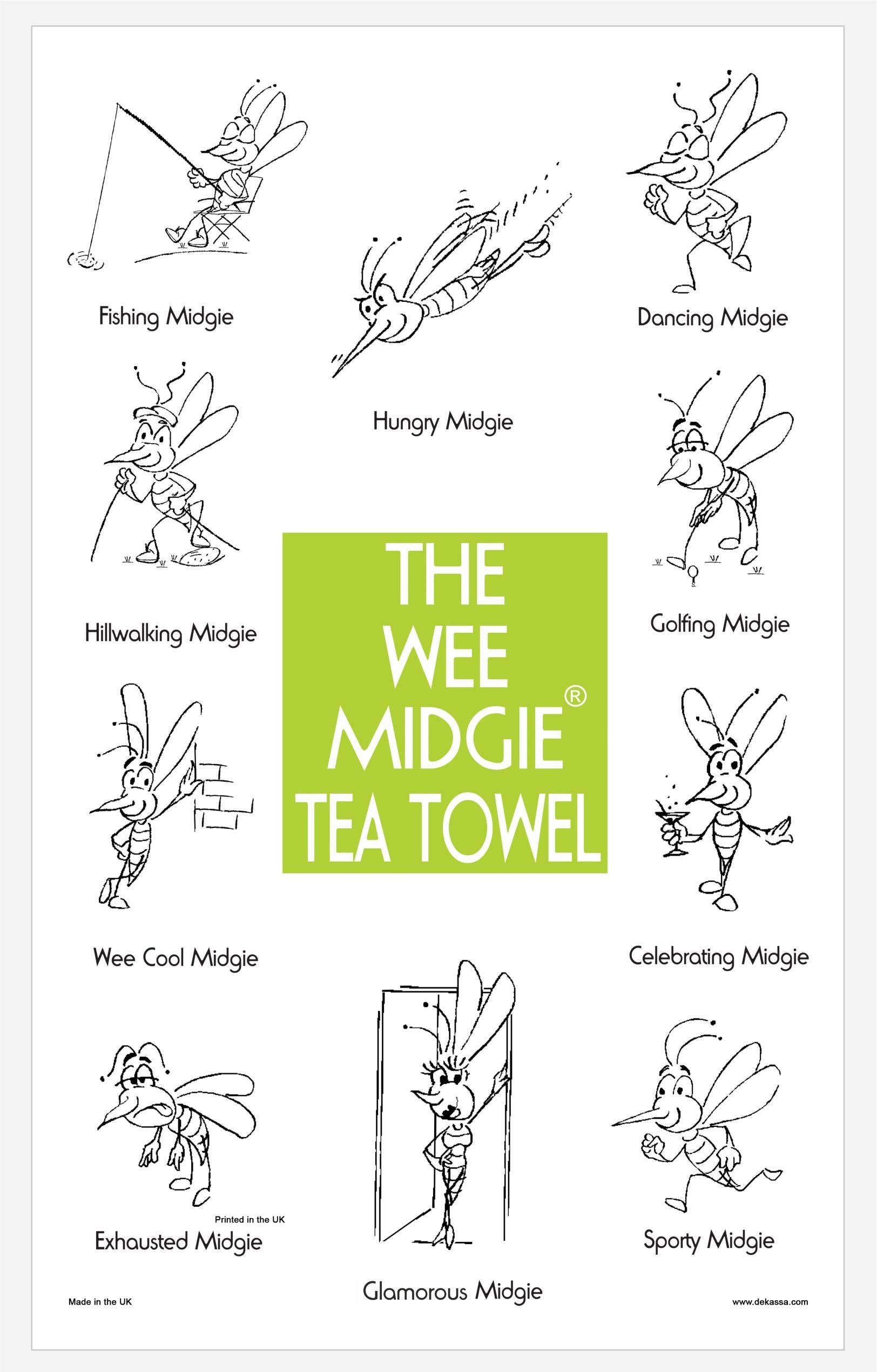 Fishing Midgie

Dancing Midgie

Hungry Midgie

Hillwalking Midgie

Golfing Midgie

THE WEE MIDGIE® TEA TOWEL

Wee Cool Midgie

Celebrating Midgie

Printed in the UK

Exhausted Midgie

Sporty Midgie

Glamorous Midgie

Made in the UK

www.dekassa.com