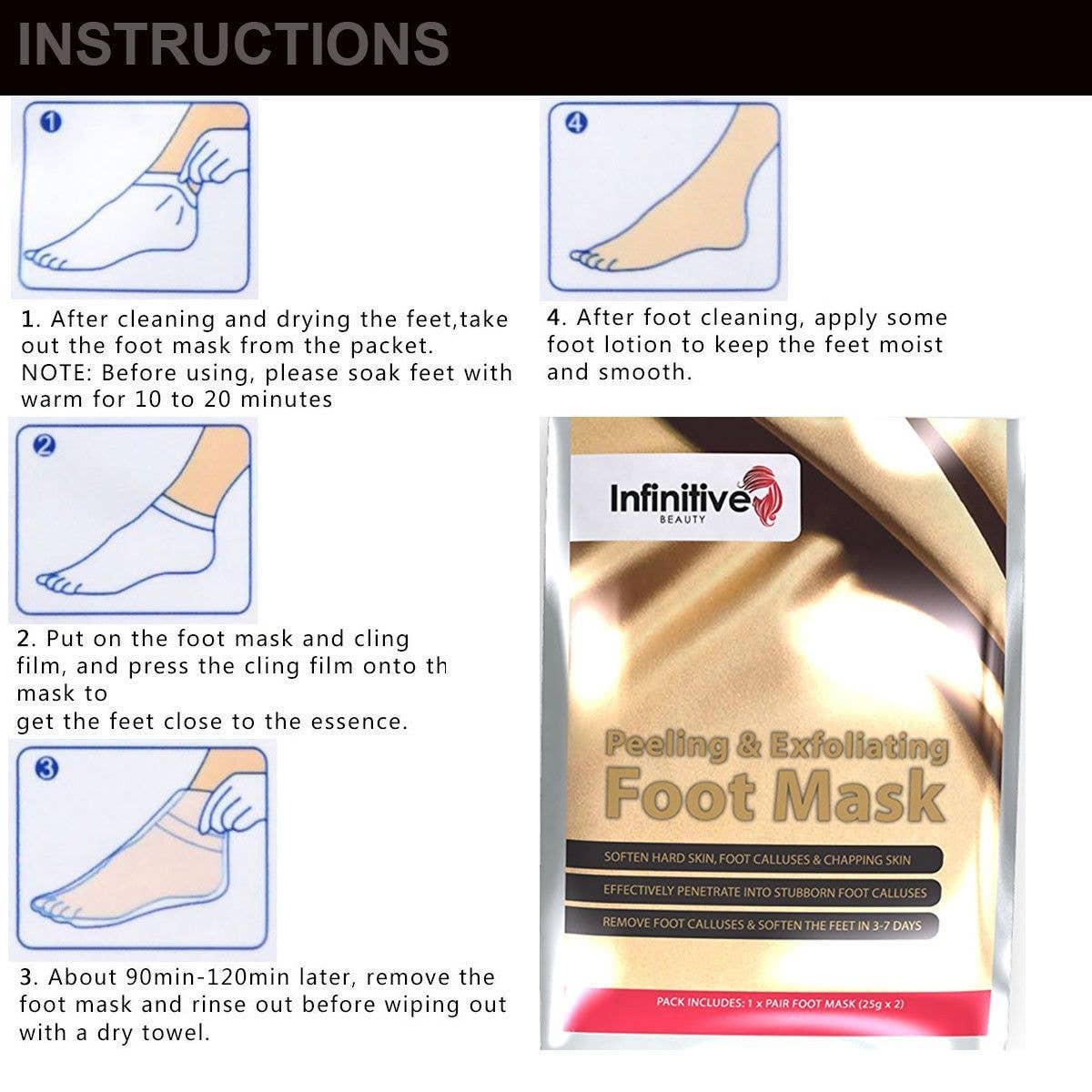 INSTRUCTIONS

1

1. After cleaning and drying the feet,take out the foot mask from the packet.
NOTE: Before using, please soak feet with warm for 10 to 20 minutes

2

2. Put on the foot mask and cling film, and press the cling film onto th mask to
get the feet close to the essence.

3

3. About 90min-120min later, remove the foot mask and rinse out before wiping out with a dry towel.

4

4. After foot cleaning, apply some foot lotion to keep the feet moist and smooth.

Infinitive
BEAUTY

Peeling & Exfoliating
Foot Mask

SOFTEN HARD SKIN, FOOT CALLUSES & CHAPPING SKIN
EFFECTIVELY PENETRATE INTO STUBBORN FOOT CALLUSES
REMOVE FOOT CALLUSES & SOFTEN THE FEET IN 3-7 DAYS

PACK INCLUDES: 1 x PAIR FOOT MASK (25g x 2)