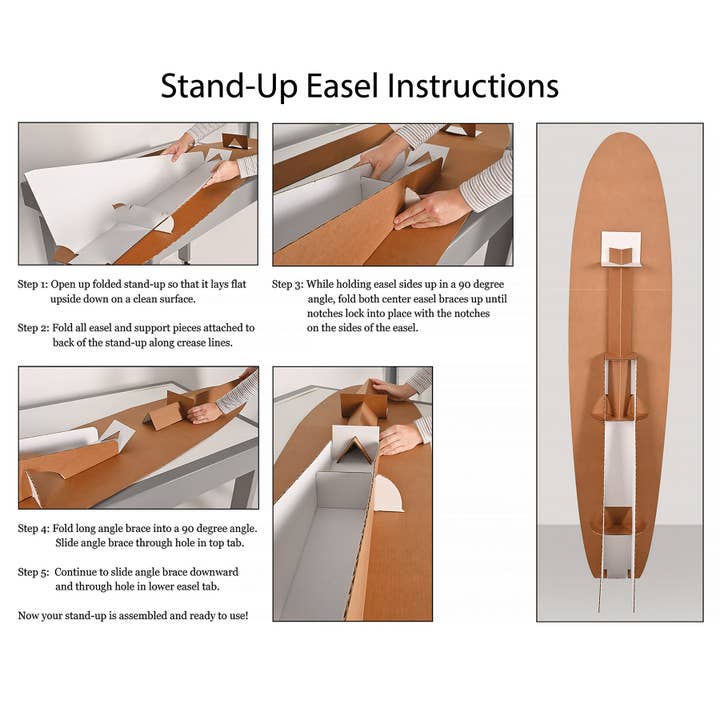 Stand-Up Easel Instructions

Step 1: Open up folded stand-up so that it lays flat upside down on a clean surface.

Step 2: Fold all easel and support pieces attached to back of the stand-up along crease lines.

Step 3: While holding easel sides up in a 90 degree angle, fold both center easel braces up until notches lock into place with the notches on the sides of the easel.

Step 4: Fold long angle brace into a 90 degree angle. Slide angle brace through hole in top tab.

Step 5: Continue to slide angle brace downward and through hole in lower easel tab.

Now your stand-up is assembled and ready to use!