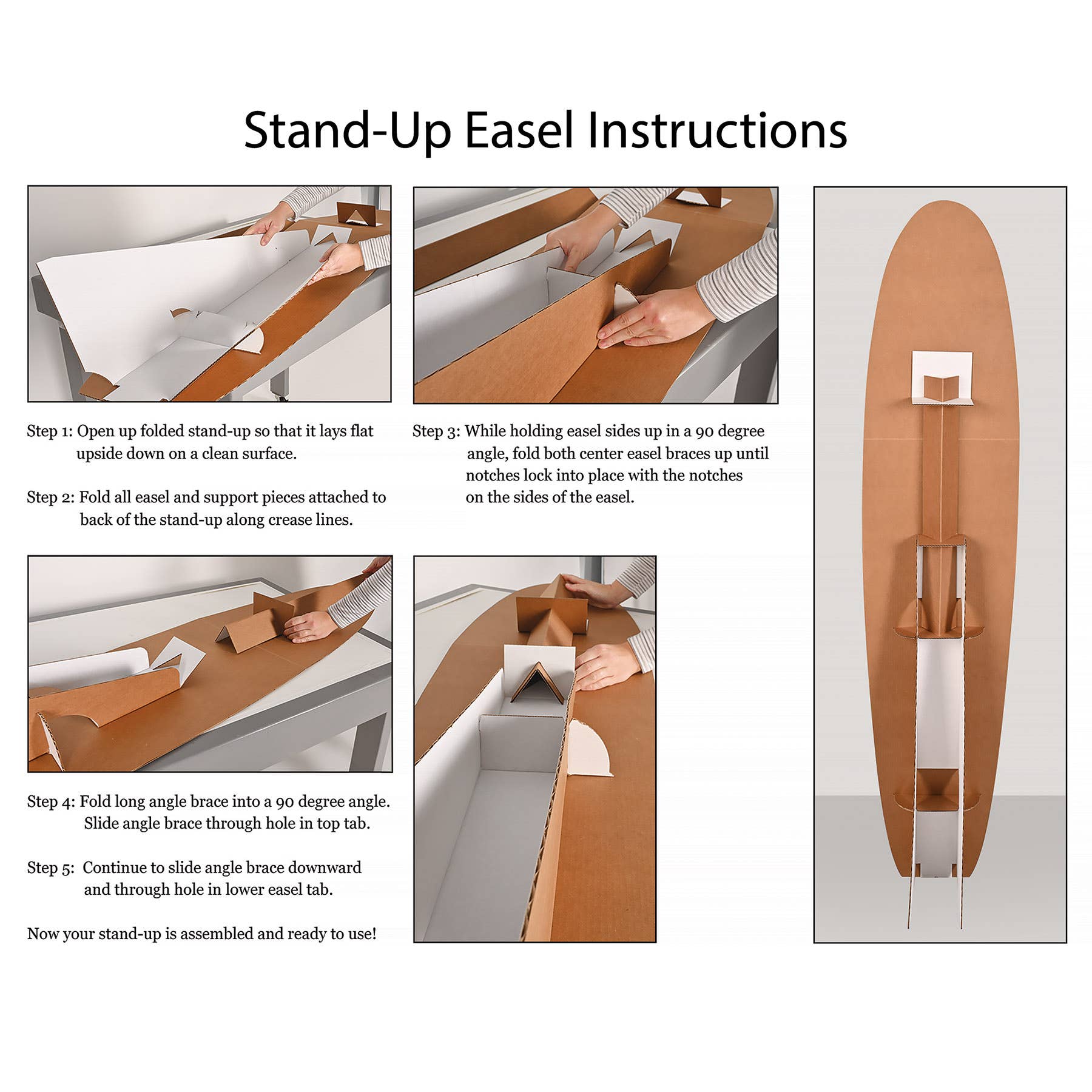 Stand-Up Easel Instructions

Step 1: Open up folded stand-up so that it lays flat upside down on a clean surface.

Step 2: Fold all easel and support pieces attached to back of the stand-up along crease lines.

Step 3: While holding easel sides up in a 90 degree angle, fold both center easel braces up until notches lock into place with the notches on the sides of the easel.

Step 4: Fold long angle brace into a 90 degree angle. Slide angle brace through hole in top tab.

Step 5: Continue to slide angle brace downward and through hole in lower easel tab.

Now your stand-up is assembled and ready to use!