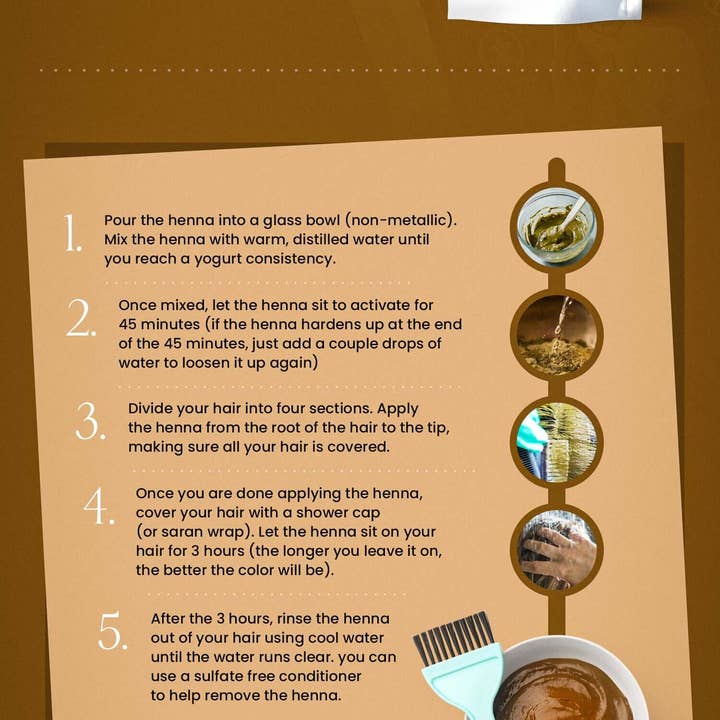 1. Pour the henna into a glass bowl (non-metallic). Mix the henna with warm, distilled water until you reach a yogurt consistency.

2. Once mixed, let the henna sit to activate for 45 minutes (if the henna hardens up at the end of the 45 minutes, just add a couple drops of water to loosen it up again)

3. Divide your hair into four sections. Apply the henna from the root of the hair to the tip, making sure all your hair is covered.

4. Once you are done applying the henna, cover your hair with a shower cap (or saran wrap). Let the henna sit on your hair for 3 hours (the longer you leave it on, the better the color will be).

5. After the 3 hours, rinse the henna out of your hair using cool water until the water runs clear. you can use a sulfate free conditioner to help remove the henna.