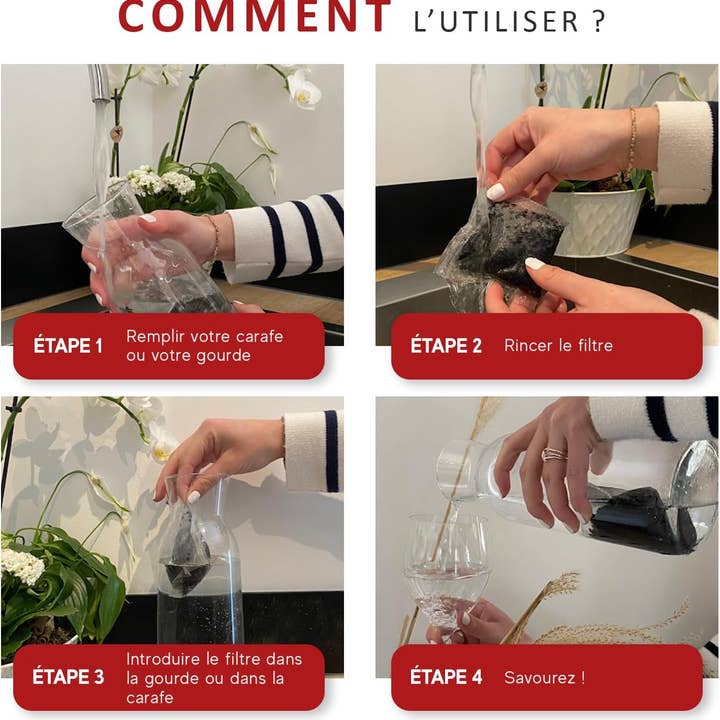 COMMENT L'UTILISER ?

ÉTAPE 1 Remplir votre carafe ou votre gourde

ÉTAPE 2 Rincer le filtre

ÉTAPE 3 Introduire le filtre dans la gourde ou dans la carafe

ÉTAPE 4 Savourez !