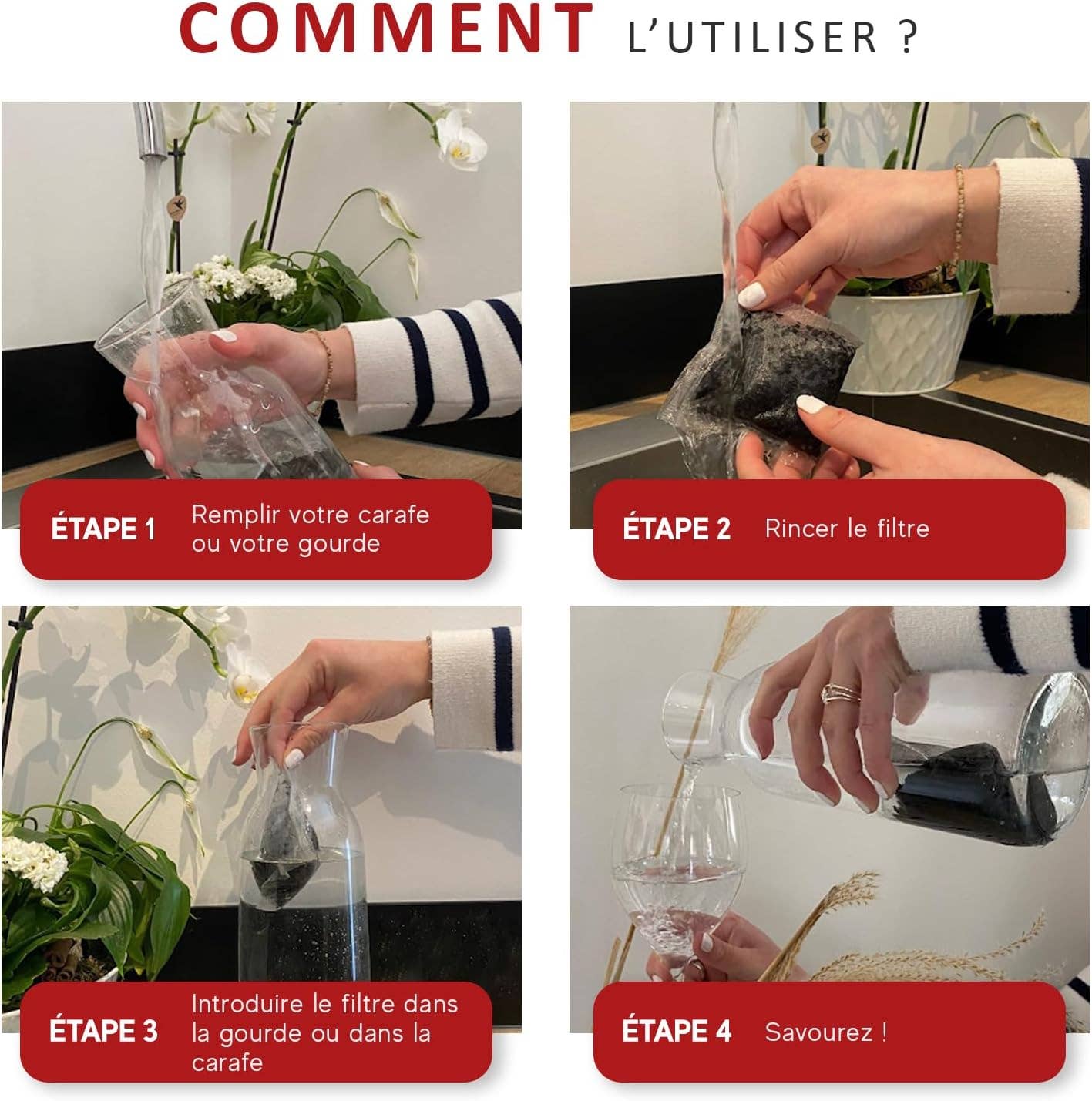 COMMENT L'UTILISER ?

ÉTAPE 1 Remplir votre carafe ou votre gourde

ÉTAPE 2 Rincer le filtre

ÉTAPE 3 Introduire le filtre dans la gourde ou dans la carafe

ÉTAPE 4 Savourez !