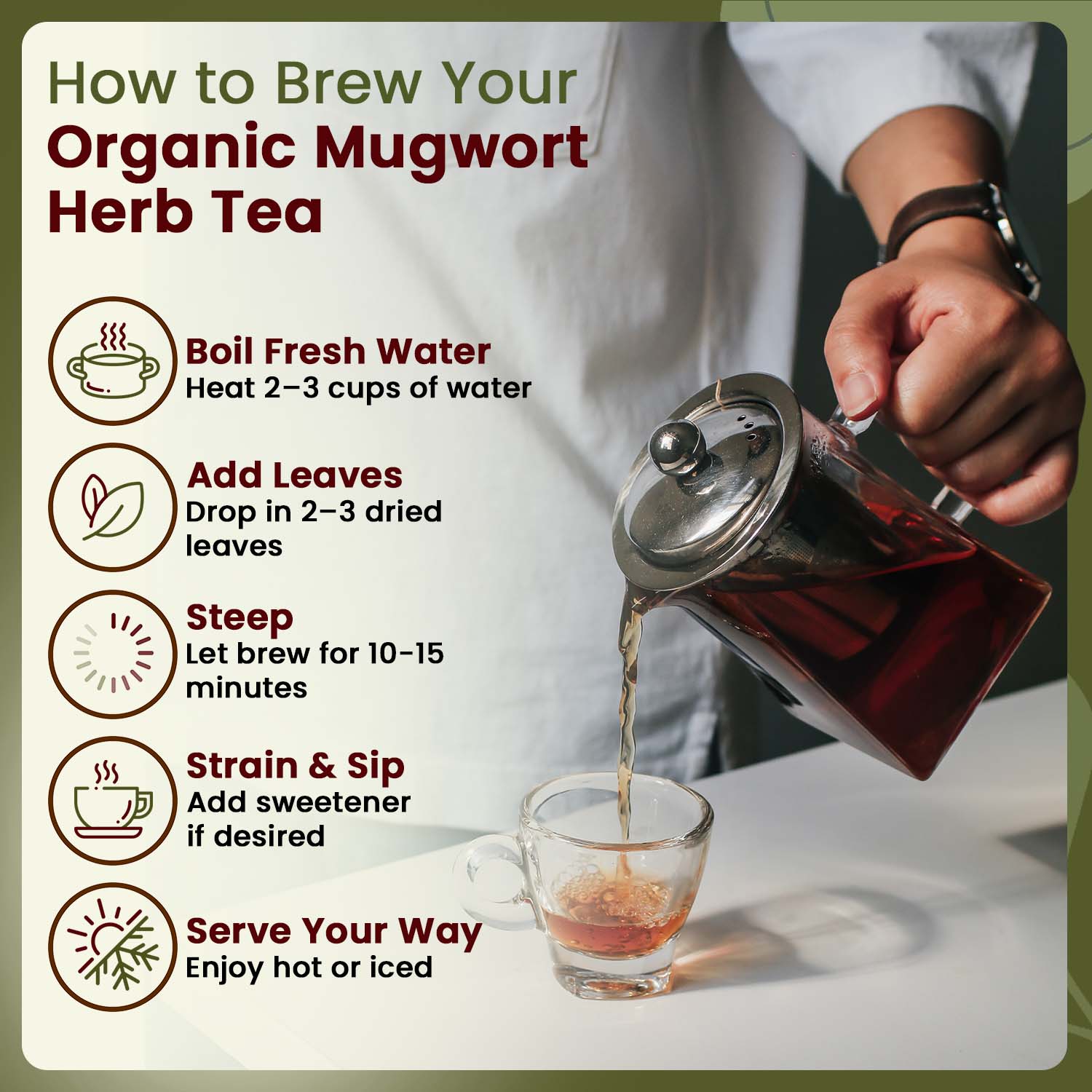 How to Brew Your
Organic Mugwort Herb Tea

Boil Fresh Water
Heat 2–3 cups of water

Add Leaves
Drop in 2–3 dried leaves

Steep
Let brew for 10-15 minutes

Strain & Sip
Add sweetener if desired

Serve Your Way
Enjoy hot or iced