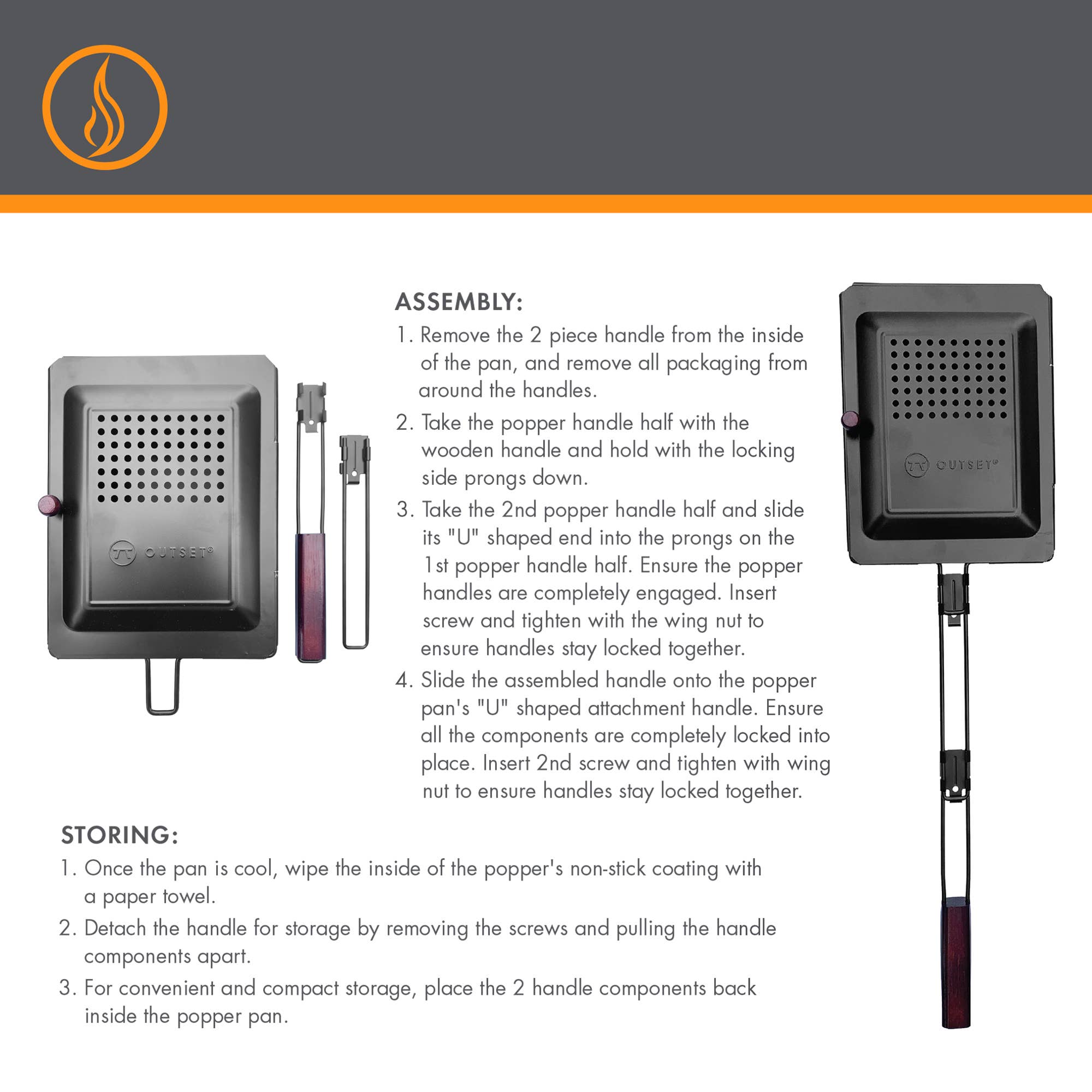 OUTSET®

ASSEMBLY:

1. Remove the 2 piece handle from the inside of the pan, and remove all packaging from around the handles.

2. Take the popper handle half with the wooden handle and hold with the locking side prongs down.

3. Take the 2nd popper handle half and slide its "U" shaped end into the prongs on the 1st popper handle half. Ensure the popper handles are completely engaged. Insert screw and tighten with the wing nut to ensure handles stay locked together.

4. Slide the assembled handle onto the popper pan's "U" shaped attachment handle. Ensure all the components are completely locked into place. Insert 2nd screw and tighten with wing nut to ensure handles stay locked together.

OUTSET®

STORING:

1. Once the pan is cool, wipe the inside of the popper's non-stick coating with a paper towel.

2. Detach the handle for storage by removing the screws and pulling the handle components apart.

3. For convenient and compact storage, place the 2 handle components back inside the popper pan.