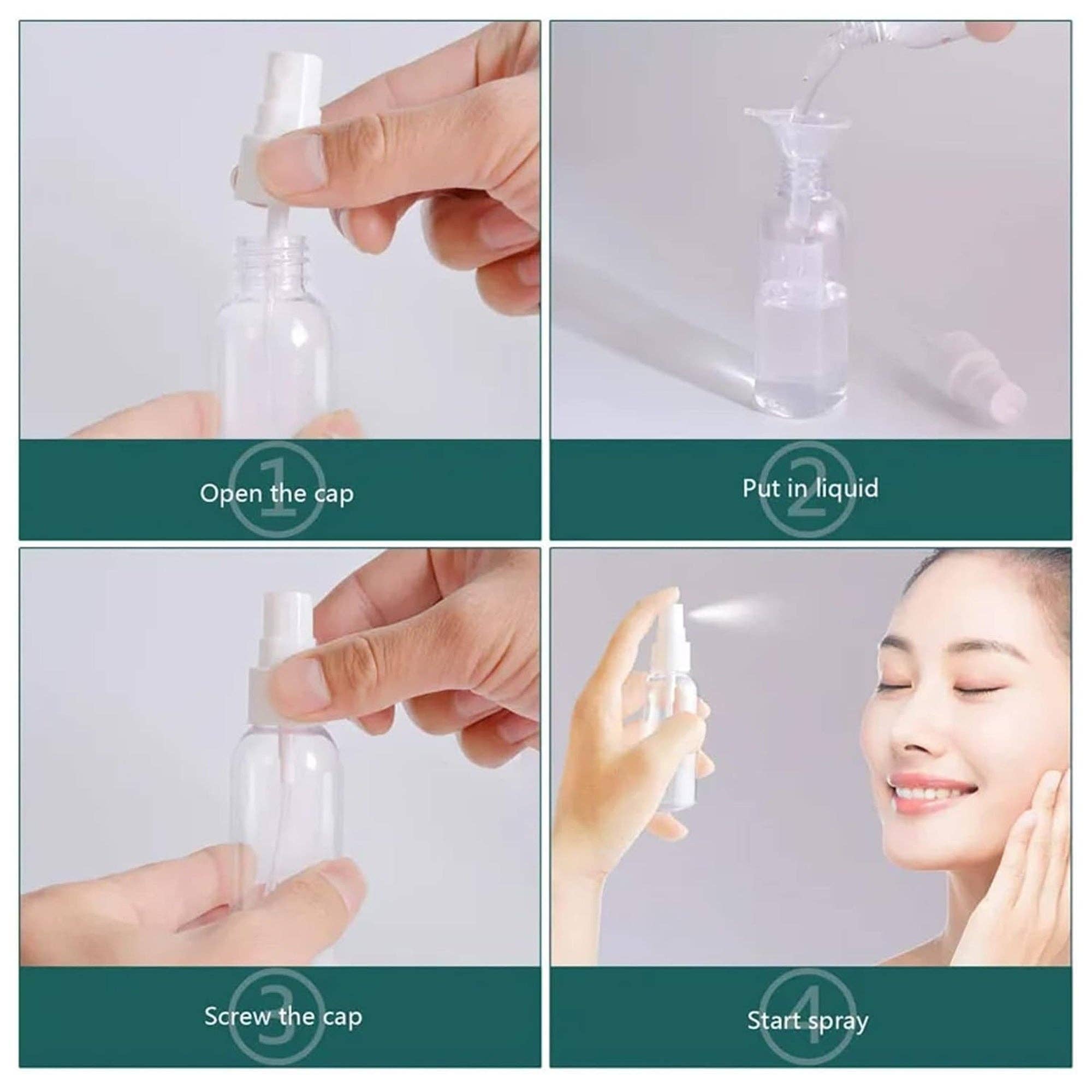 1
Open the cap

2
Put in liquid

3
Screw the cap

4
Start spray