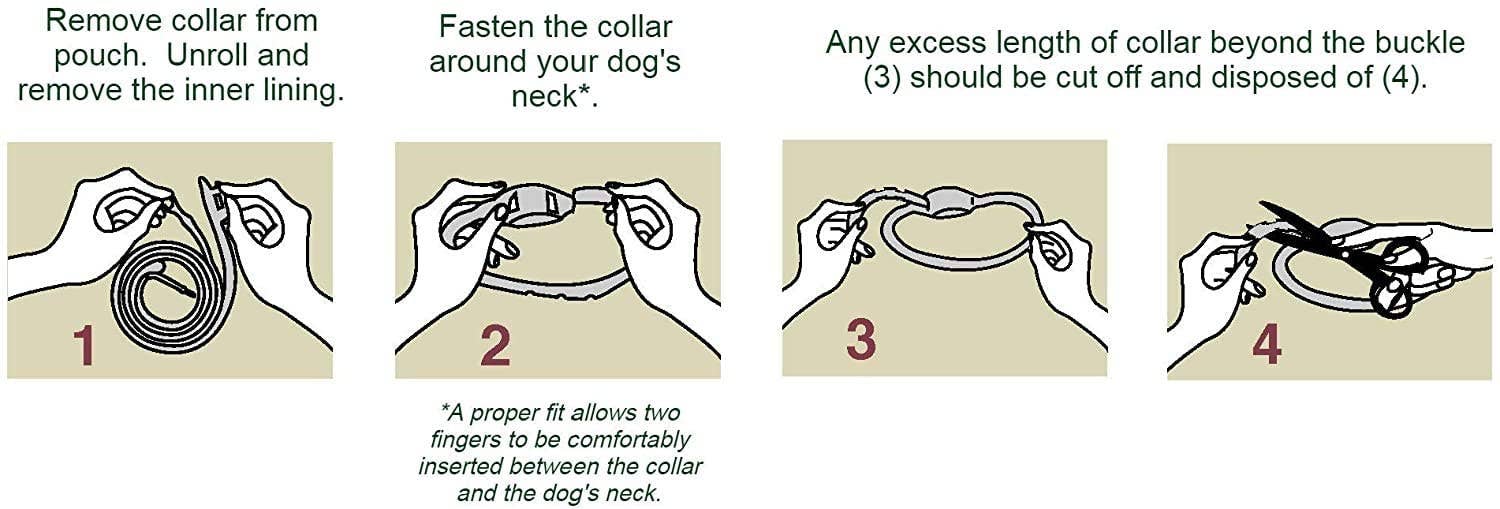 Remove collar from pouch. Unroll and remove the inner lining.

1

Fasten the collar around your dog's neck*.

2

*A proper fit allows two fingers to be comfortably inserted between the collar and the dog's neck.

Any excess length of collar beyond the buckle (3) should be cut off and disposed of (4).

3

4