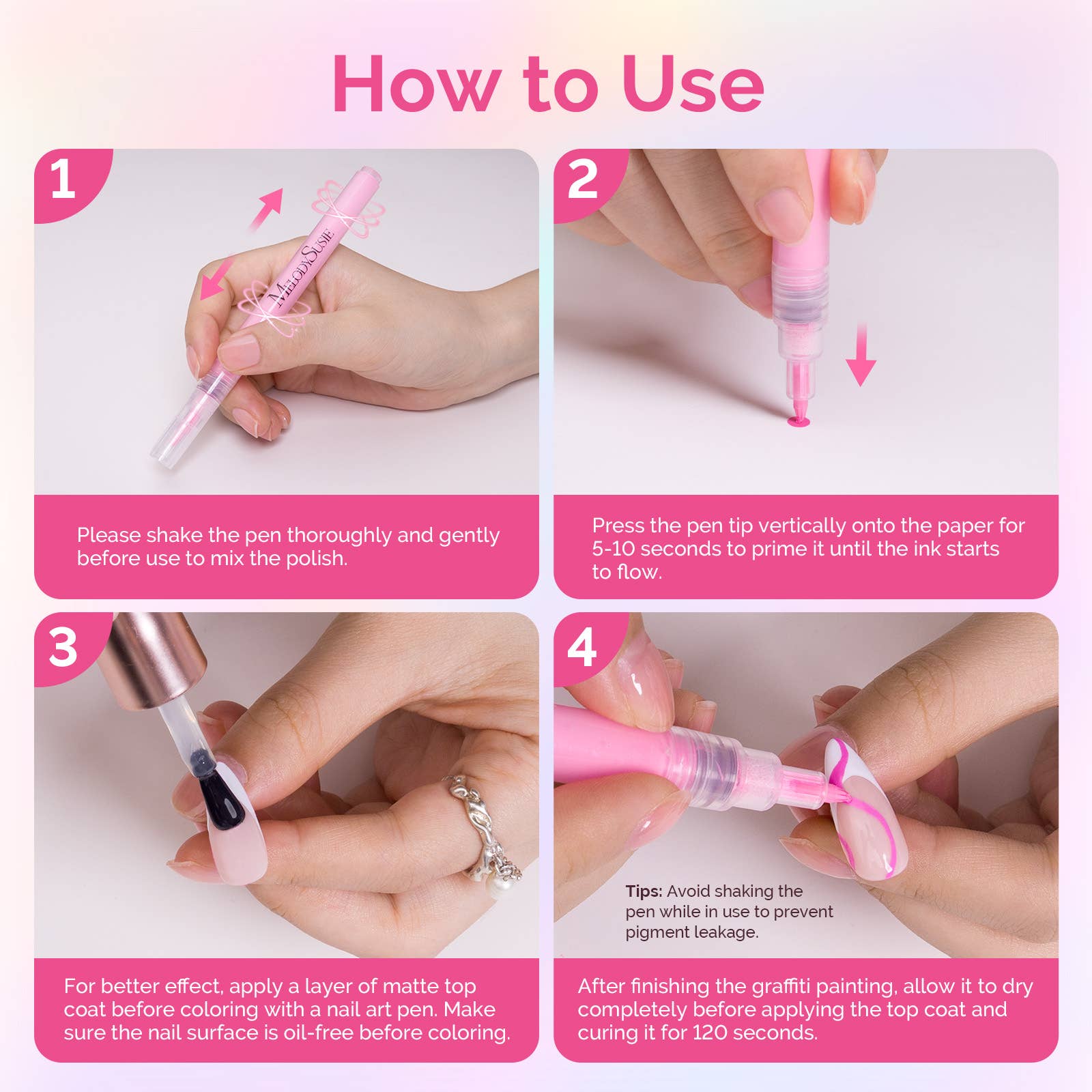 How to Use

1

MelodySusie

Please shake the pen thoroughly and gently before use to mix the polish.

2

Press the pen tip vertically onto the paper for 5-10 seconds to prime it until the ink starts to flow.

3

For better effect, apply a layer of matte top coat before coloring with a nail art pen. Make sure the nail surface is oil-free before coloring.

4

Tips: Avoid shaking the pen while in use to prevent pigment leakage.

After finishing the graffiti painting, allow it to dry completely before applying the top coat and curing it for 120 seconds.