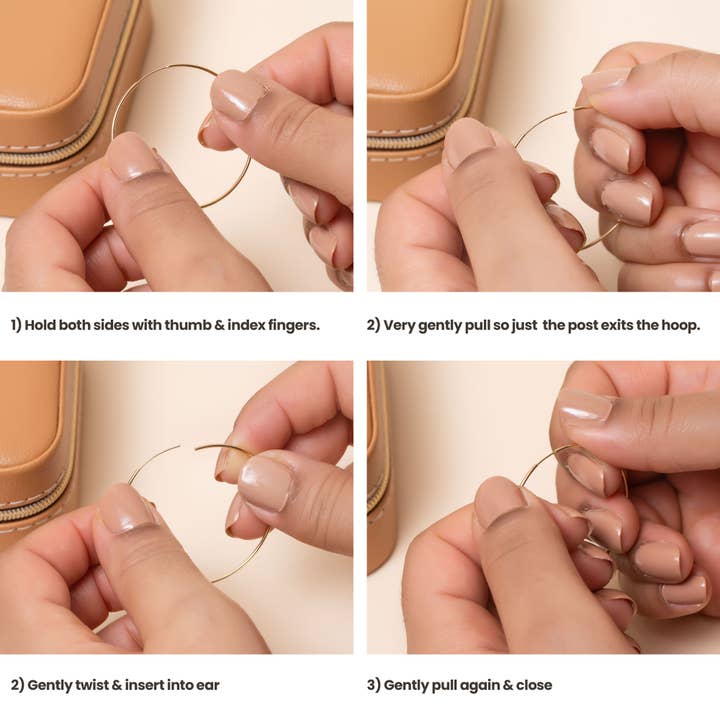 1) Hold both sides with thumb & index fingers.

2) Very gently pull so just the post exits the hoop.

2) Gently twist & insert into ear

3) Gently pull again & close