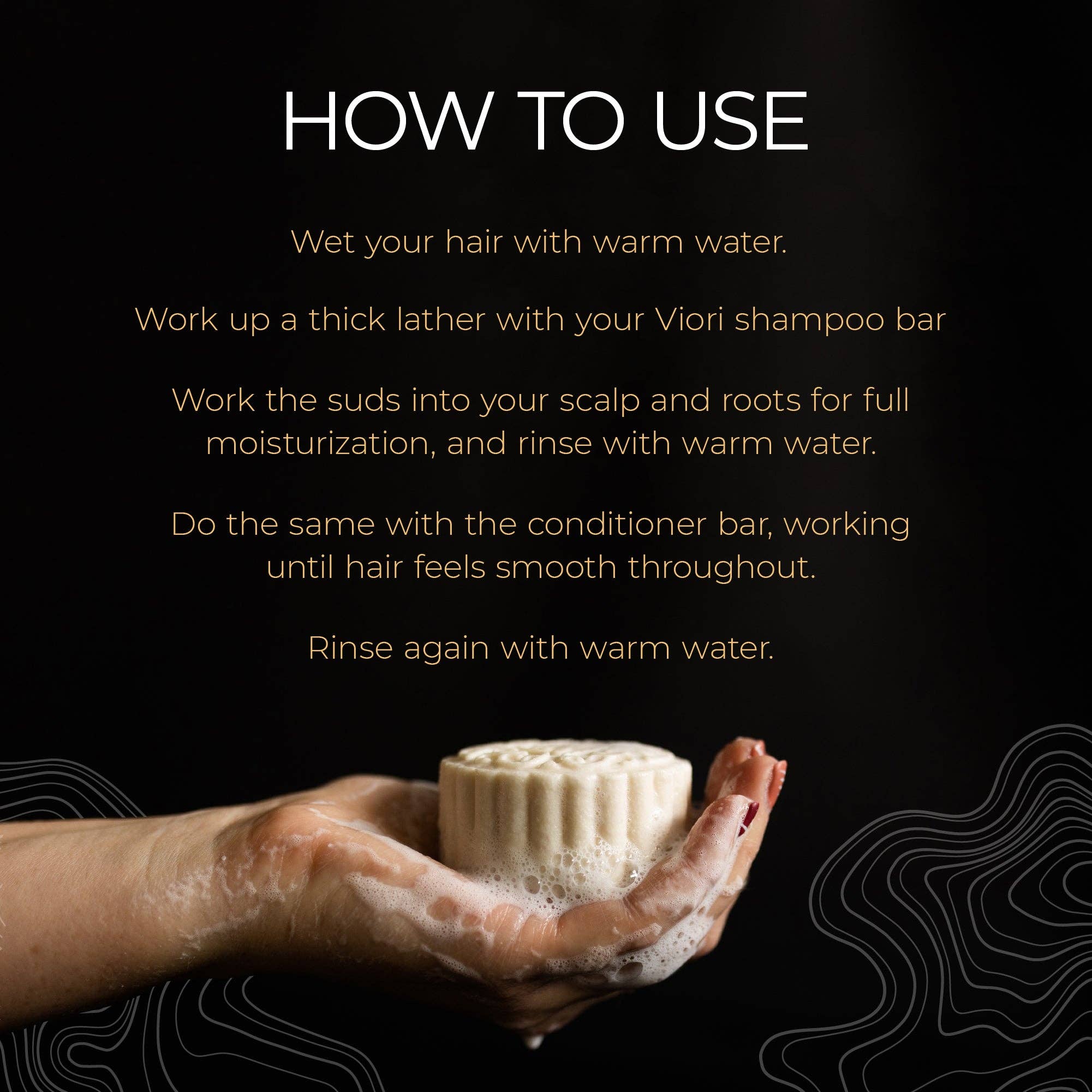 HOW TO USE

Wet your hair with warm water.

Work up a thick lather with your Viori shampoo bar

Work the suds into your scalp and roots for full moisturization, and rinse with warm water.

Do the same with the conditioner bar, working until hair feels smooth throughout.

Rinse again with warm water.