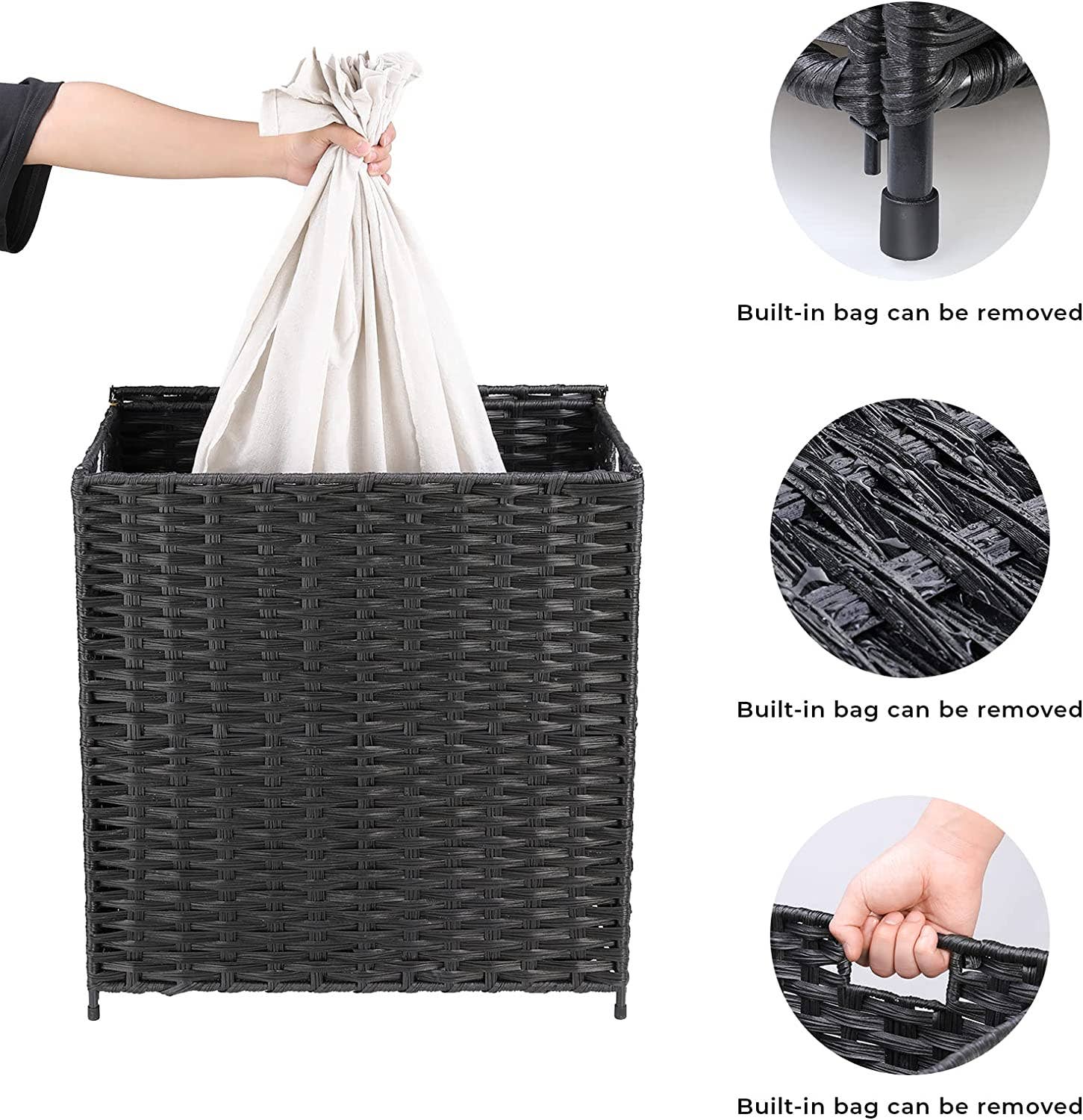 Built-in bag can be removed

Built-in bag can be removed

Built-in bag can be removed