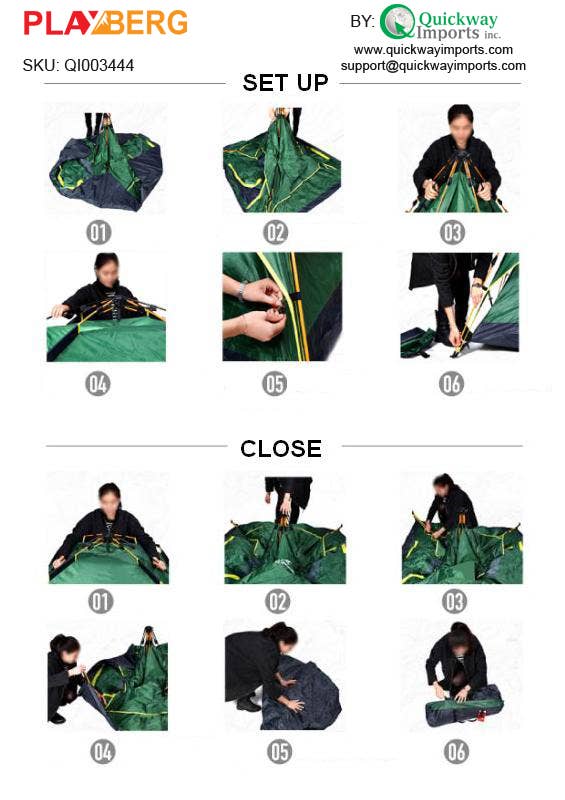 PLAYBERG

BY: Quickway Imports inc.
www.quickwayimports.com
support@quickwayimports.com

SKU: QI003444

SET UP

01
02
03
04
05
06

CLOSE

01
02
03
04
05
06