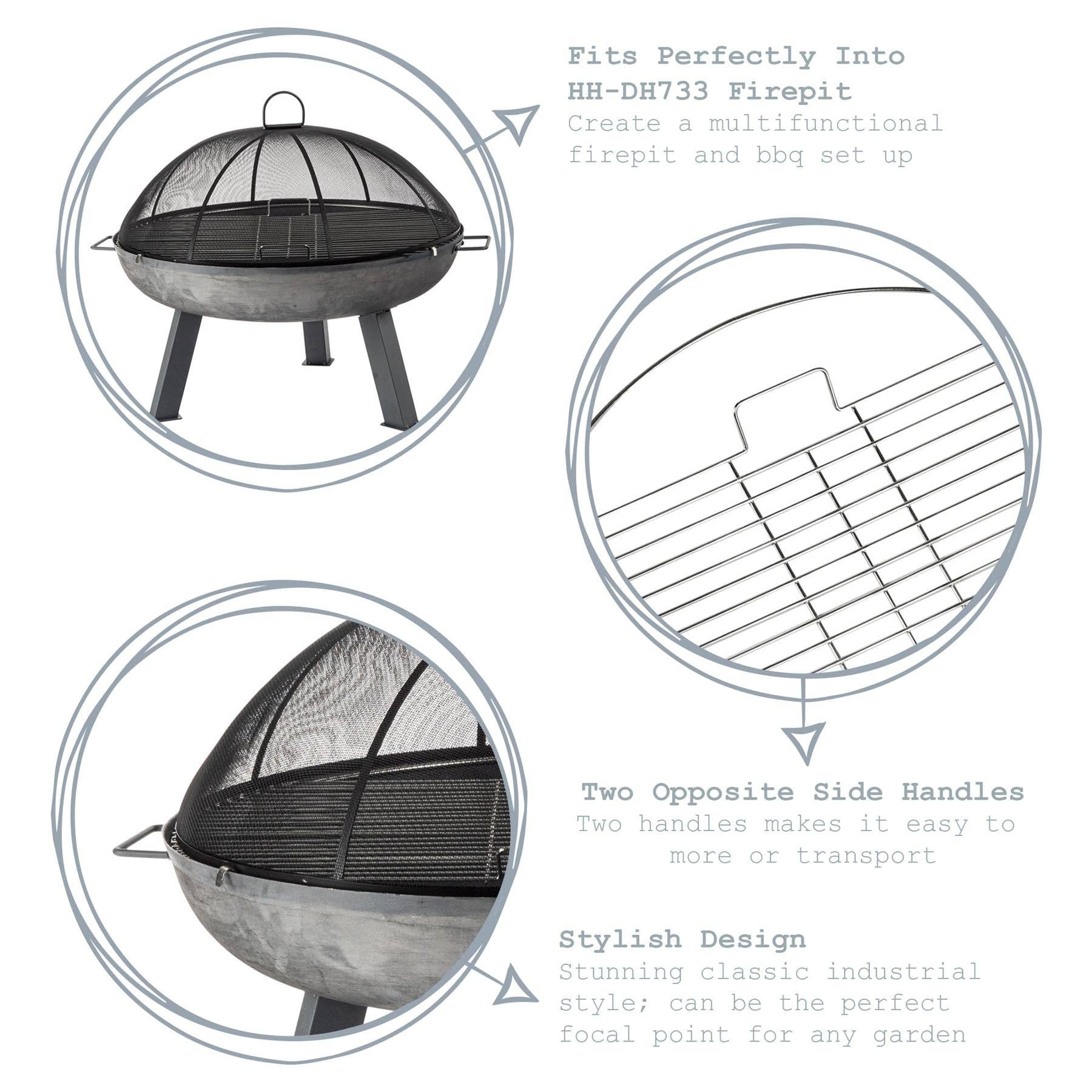 Fits Perfectly Into HH-DH733 Firepit
Create a multifunctional firepit and bbq set up

Two Opposite Side Handles
Two handles makes it easy to more or transport

Stylish Design
Stunning classic industrial style; can be the perfect focal point for any garden