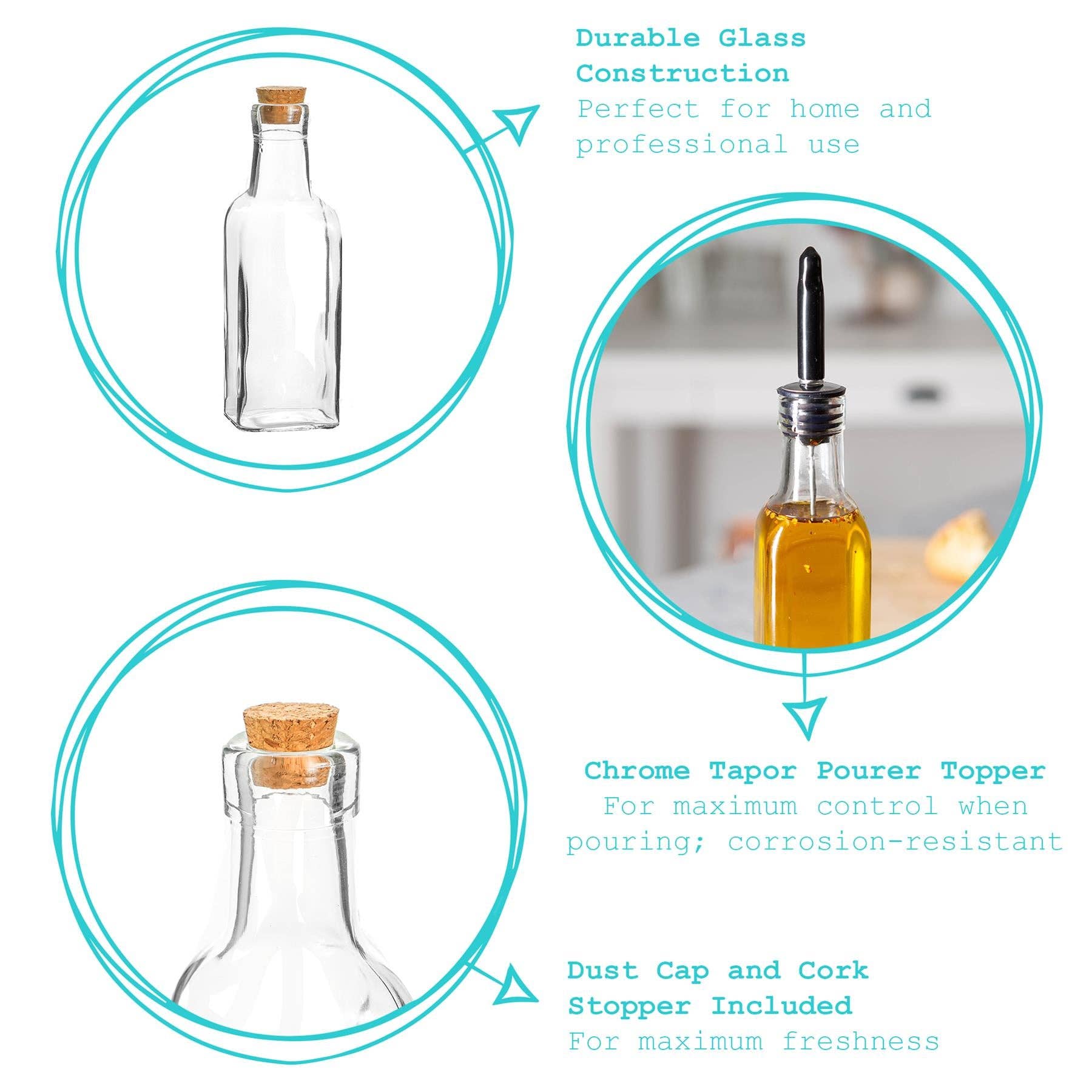 Durable Glass Construction
Perfect for home and professional use

Chrome Tapor Pourer Topper
For maximum control when pouring; corrosion-resistant

Dust Cap and Cork Stopper Included
For maximum freshness