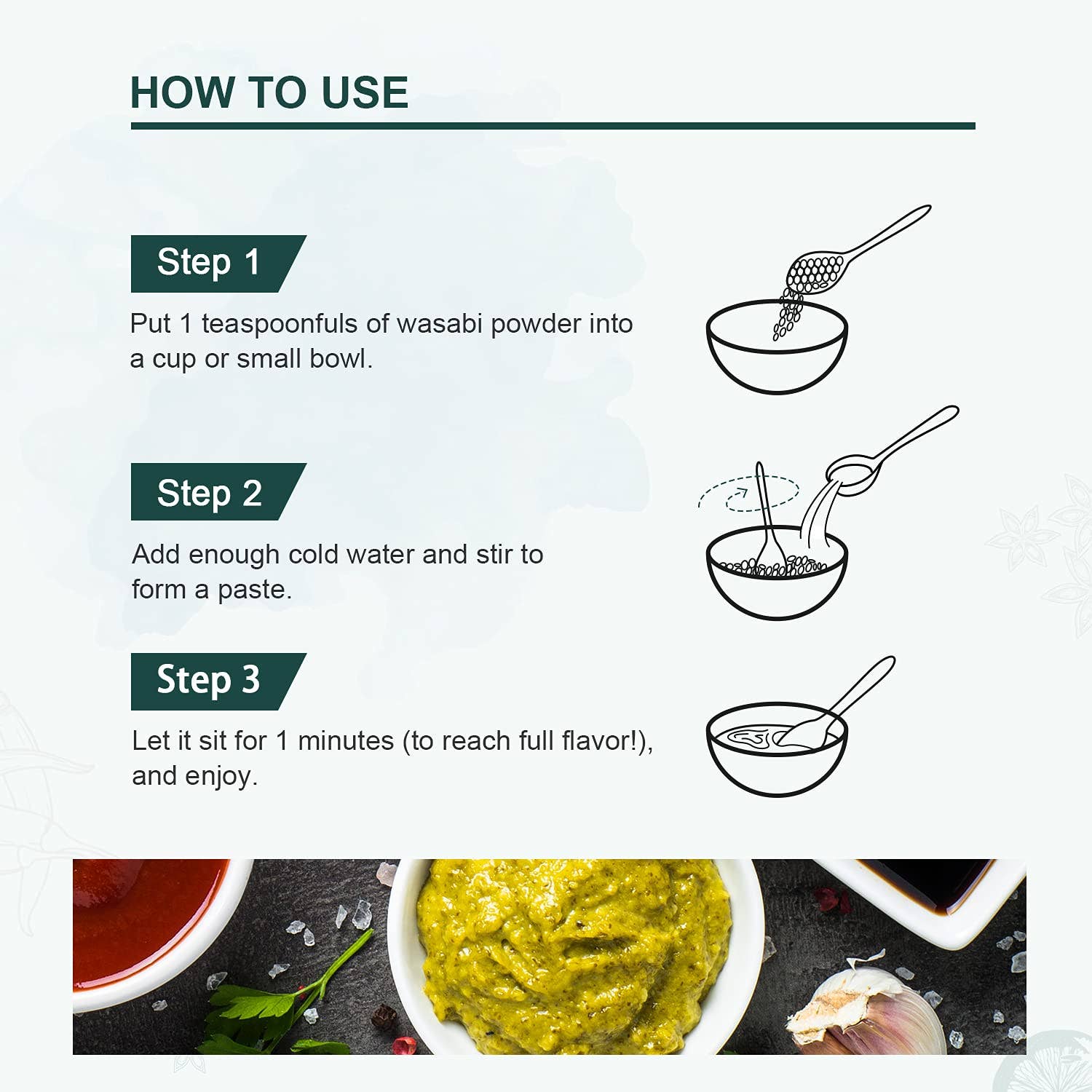 HOW TO USE

Step 1

Put 1 teaspoonfuls of wasabi powder into a cup or small bowl.

Step 2

Add enough cold water and stir to form a paste.

Step 3

Let it sit for 1 minutes (to reach full flavor!), and enjoy.