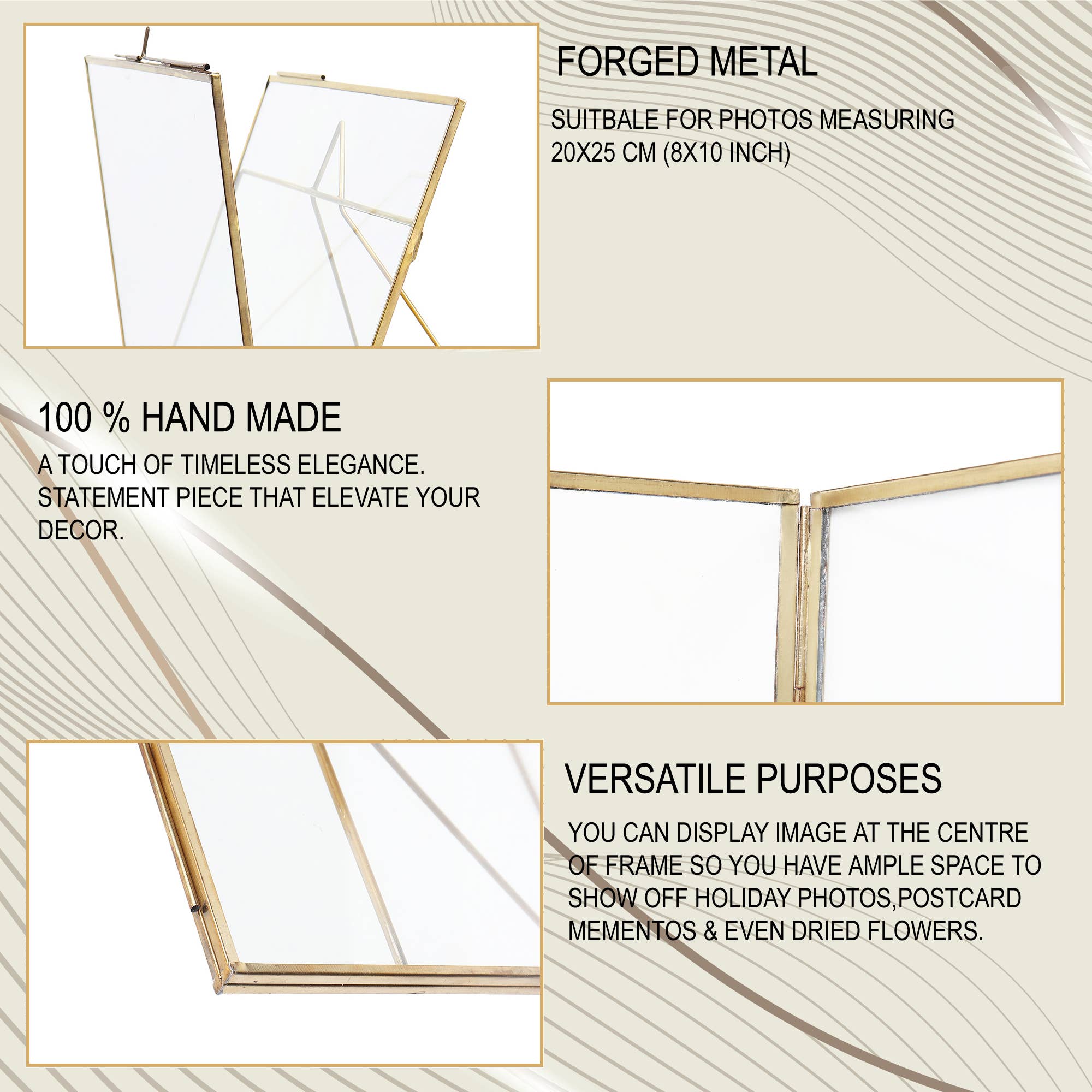 FORGED METAL

SUITBALE FOR PHOTOS MEASURING 20X25 CM (8X10 INCH)

100 % HAND MADE

A TOUCH OF TIMELESS ELEGANCE. STATEMENT PIECE THAT ELEVATE YOUR DECOR.

VERSATILE PURPOSES

YOU CAN DISPLAY IMAGE AT THE CENTRE OF FRAME SO YOU HAVE AMPLE SPACE TO SHOW OFF HOLIDAY PHOTOS,POSTCARD MEMENTOS & EVEN DRIED FLOWERS.