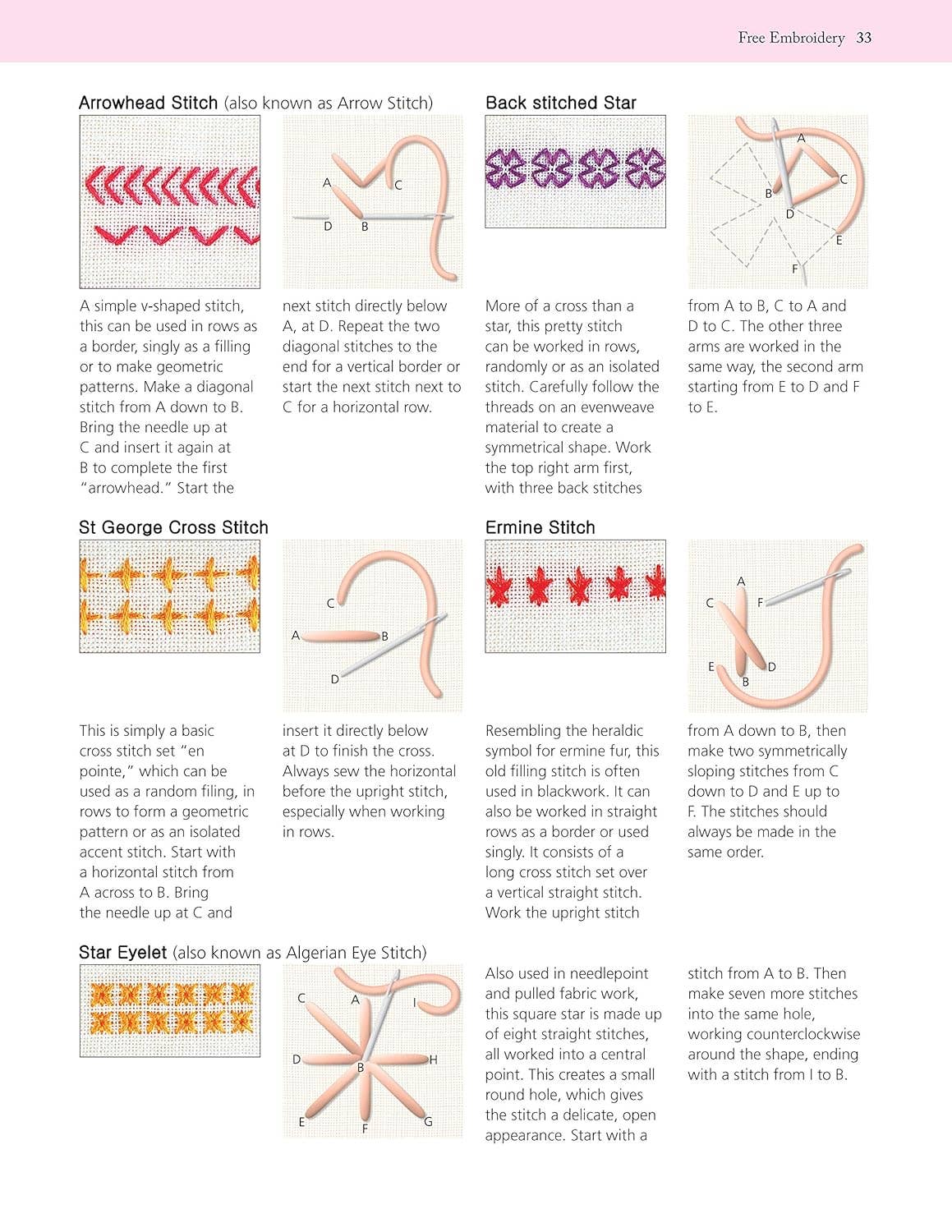 Free Embroidery 33

Arrowhead Stitch (also known as Arrow Stitch)

A C D B

A simple v-shaped stitch, this can be used in rows as a border, singly as a filling or to make geometric patterns. Make a diagonal stitch from A down to B. Bring the needle up at C and insert it again at B to complete the first "arrowhead." Start the

next stitch directly below A, at D. Repeat the two diagonal stitches to the end for a vertical border or start the next stitch next to C for a horizontal row.

Back stitched Star

A C B D E F

More of a cross than a star, this pretty stitch can be worked in rows, randomly or as an isolated stitch. Carefully follow the threads on an evenweave material to create a symmetrical shape. Work the top right arm first, with three back stitches

from A to B, C to A and D to C. The other three arms are worked in the same way, the second arm starting from E to D and F to E.

St George Cross Stitch

C A B D

This is simply a basic cross stitch set "en pointe," which can be used as a random filing, in rows to form a geometric pattern or as an isolated accent stitch. Start with a horizontal stitch from A across to B. Bring the needle up at C and

insert it directly below at D to finish the cross. Always sew the horizontal before the upright stitch, especially when working in rows.

Ermine Stitch

A C F E D B

Resembling the heraldic symbol for ermine fur, this old filling stitch is often used in blackwork. It can also be worked in straight rows as a border or used singly. It consists of a long cross stitch set over a vertical straight stitch. Work the upright stitch

from A down to B, then make two symmetrically sloping stitches from C down to D and E up to F. The stitches should always be made in the same order.

Star Eyelet (also known as Algerian Eye Stitch)

C A I D B H E F G

Also used in needlepoint and pulled fabric work, this square star is made up of eight straight stitches, all worked into a central point. This creates a small round hole, which gives the stitch a delicate, open appearance. Start with a

stitch from A to B. Then make seven more stitches into the same hole, working counterclockwise around the shape, ending with a stitch from I to B.