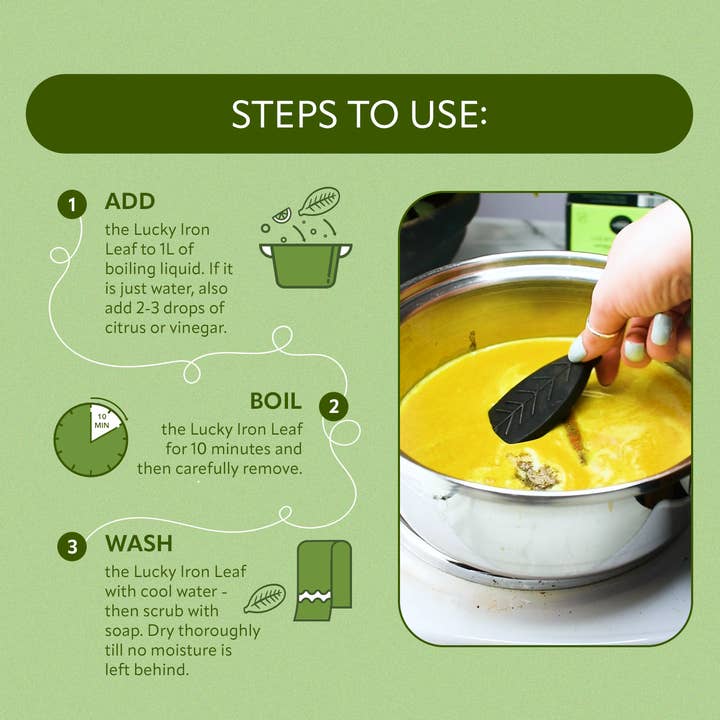 STEPS TO USE:

1 ADD
the Lucky Iron Leaf to 1L of boiling liquid. If it is just water, also add 2-3 drops of citrus or vinegar.

10 MIN

BOIL 2
the Lucky Iron Leaf for 10 minutes and then carefully remove.

3 WASH
the Lucky Iron Leaf with cool water - then scrub with soap. Dry thoroughly till no moisture is left behind.