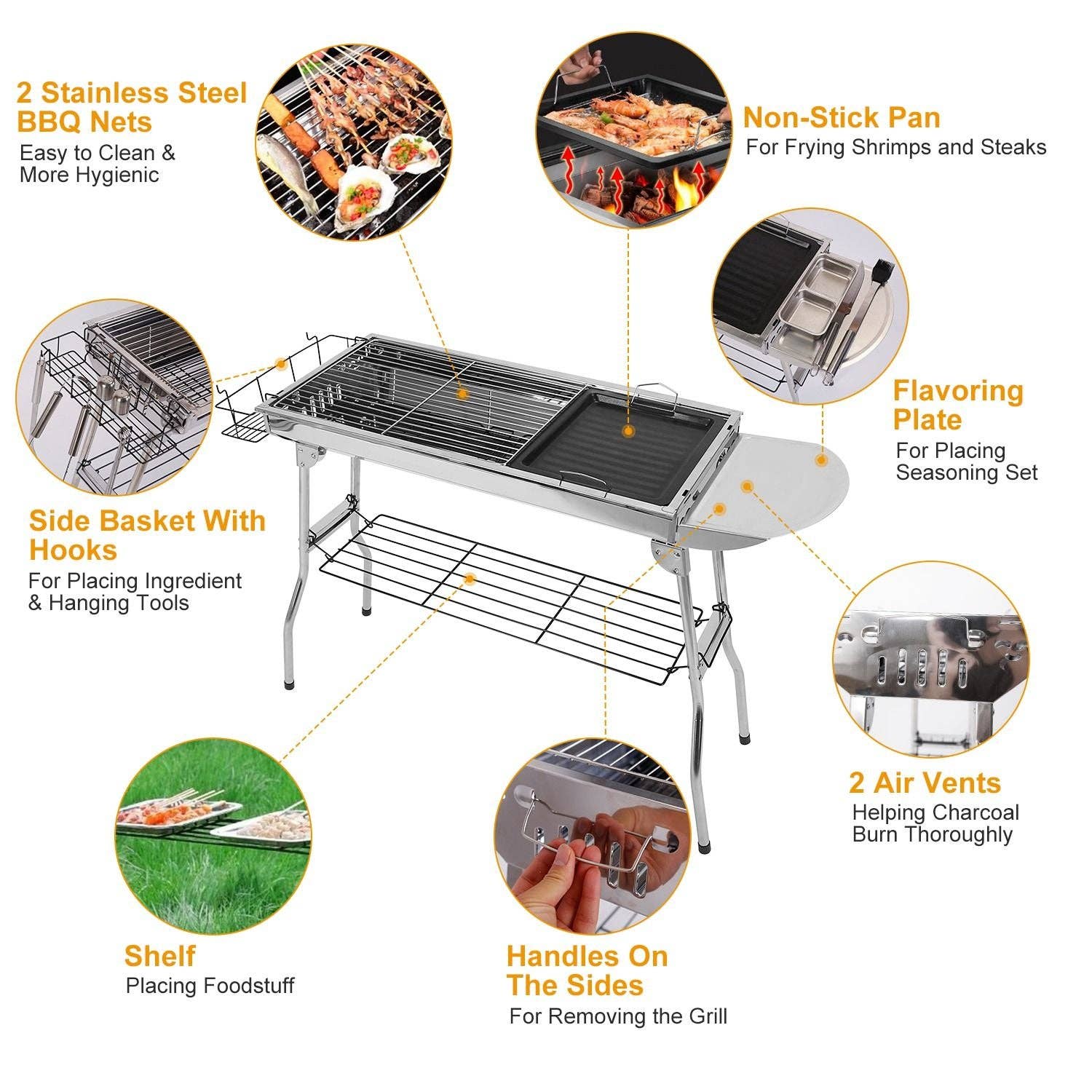 2 Stainless Steel BBQ Nets
Easy to Clean & More Hygienic

Non-Stick Pan
For Frying Shrimps and Steaks

Flavoring Plate
For Placing Seasoning Set

Side Basket With Hooks
For Placing Ingredient & Hanging Tools

2 Air Vents
Helping Charcoal Burn Thoroughly

Shelf
Placing Foodstuff

Handles On The Sides
For Removing the Grill