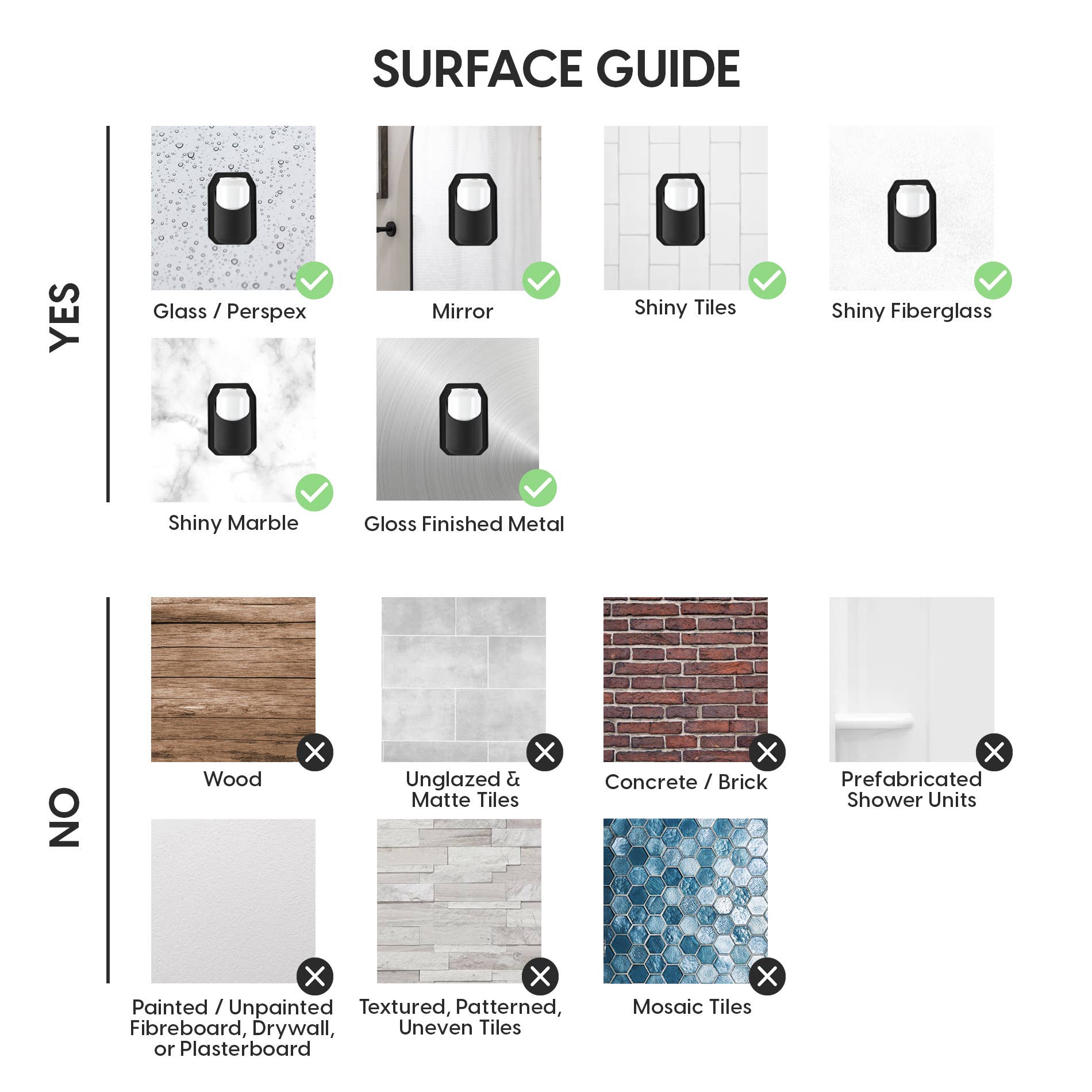 SURFACE GUIDE

YES

Glass / Perspex

Mirror

Shiny Tiles

Shiny Fiberglass

Shiny Marble

Gloss Finished Metal

NO

Wood

Unglazed & Matte Tiles

Concrete / Brick

Prefabricated Shower Units

Painted / Unpainted Fibreboard, Drywall, or Plasterboard

Textured, Patterned, Uneven Tiles

Mosaic Tiles