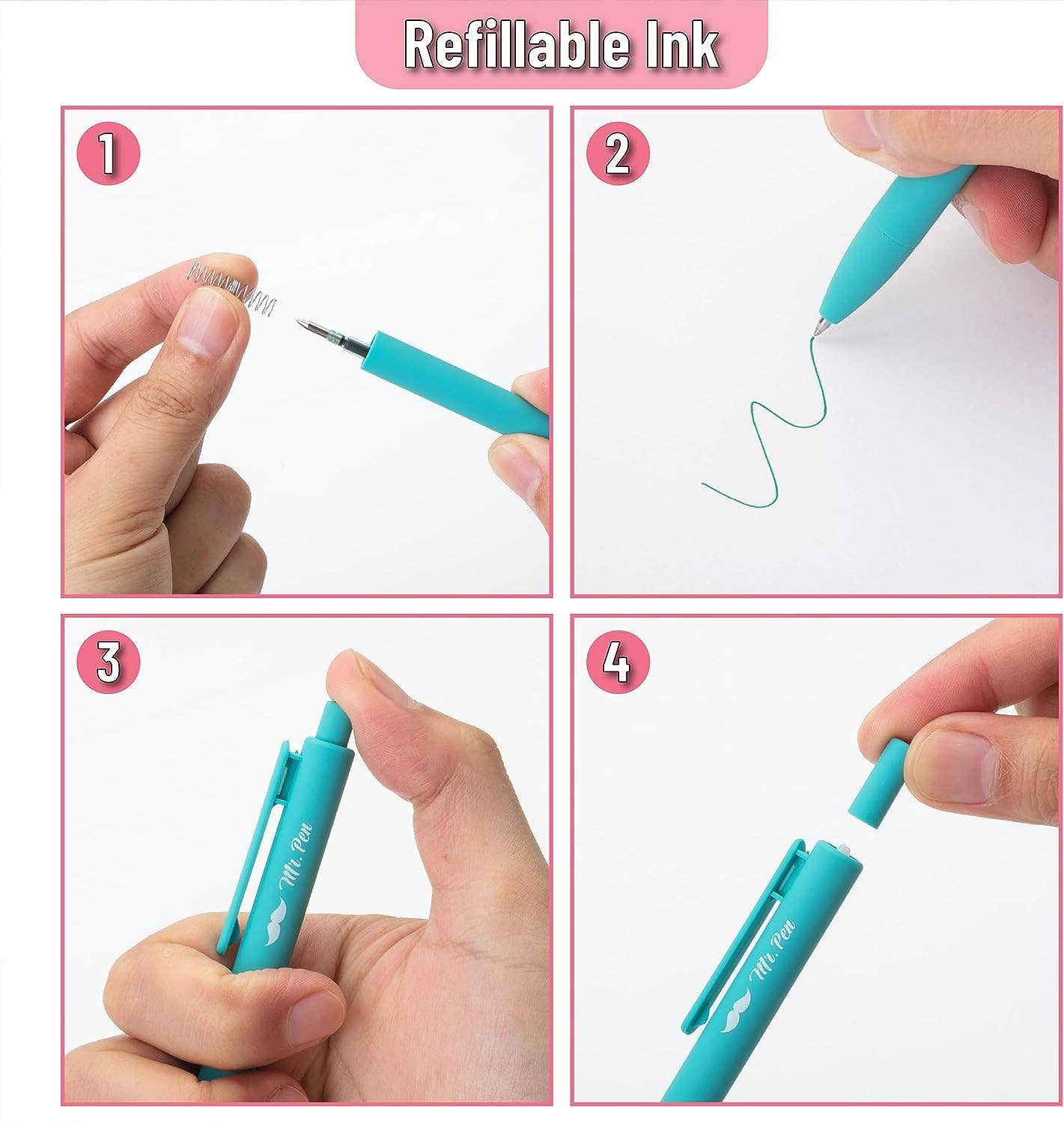 Refillable Ink

1

2

3

Mr. Pen

4

Mr. Pen