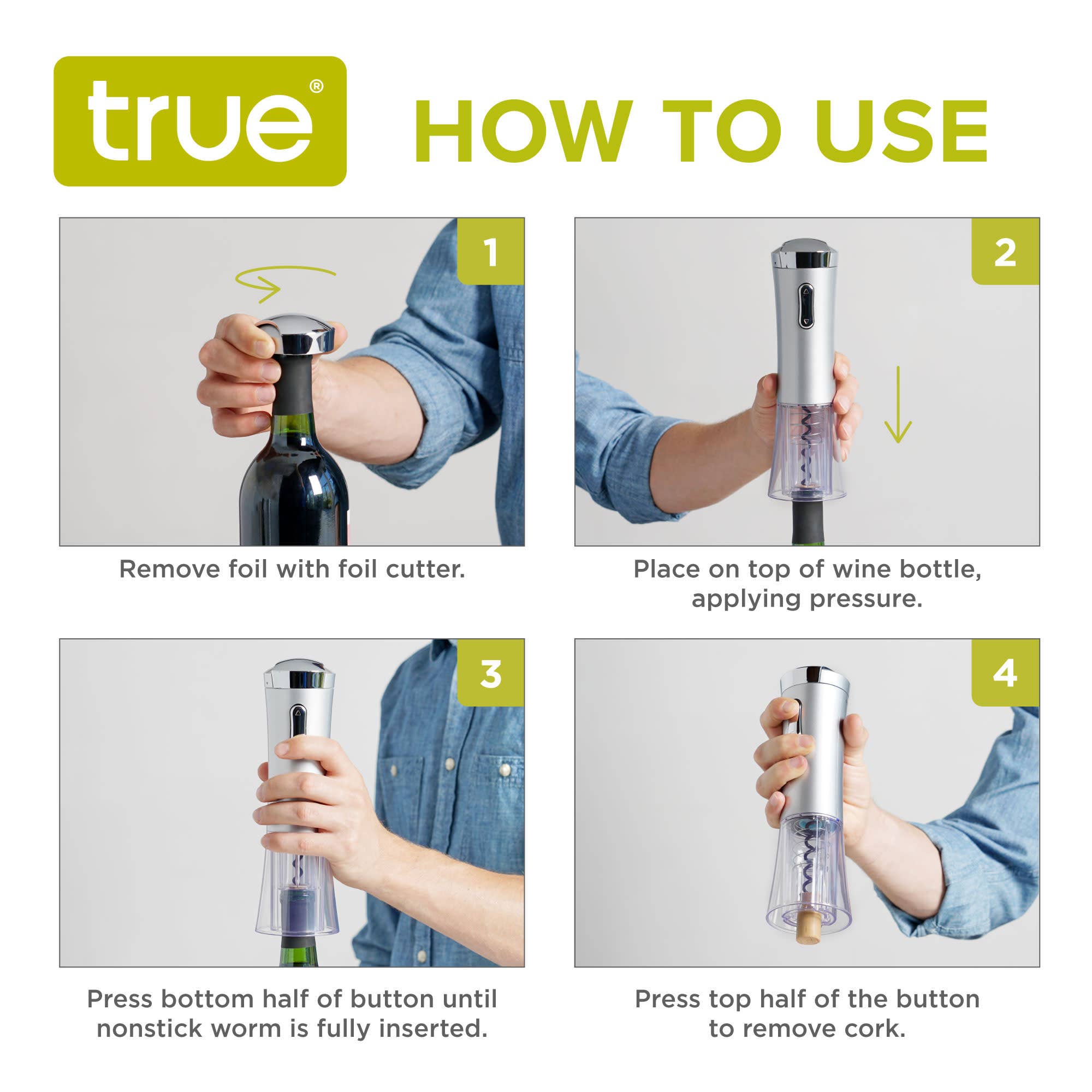 true®

HOW TO USE

1

Remove foil with foil cutter.

2

Place on top of wine bottle, applying pressure.

3

Press bottom half of button until nonstick worm is fully inserted.

4

Press top half of the button to remove cork.