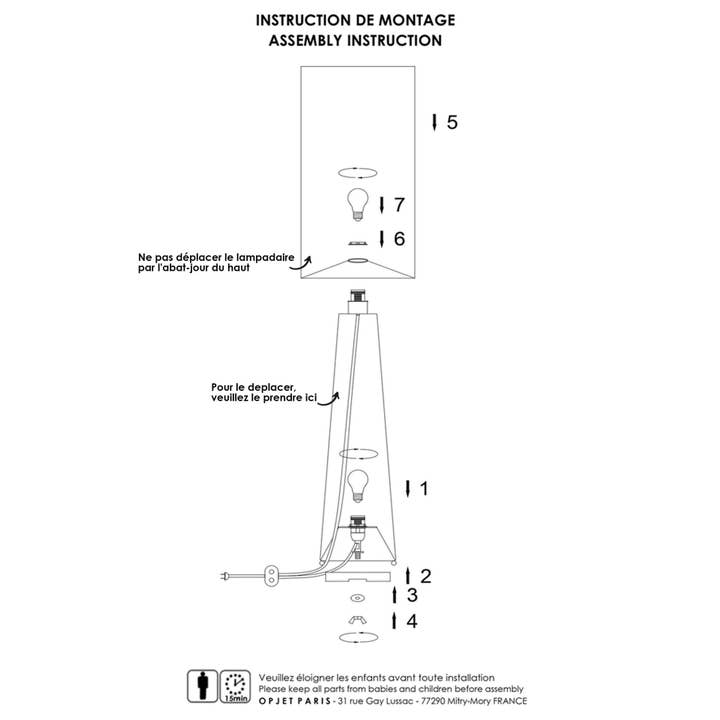 INSTRUCTION DE MONTAGE
ASSEMBLY INSTRUCTION

5

7

6

Ne pas déplacer le lampadaire par l'abat-jour du haut

Pour le deplacer, veuillez le prendre ici

1

2

3

4

15min

Veuillez éloigner les enfants avant toute installation
Please keep all parts from babies and children before assembly
OPJET PARIS - 31 rue Gay Lussac - 77290 Mitry-Mory FRANCE