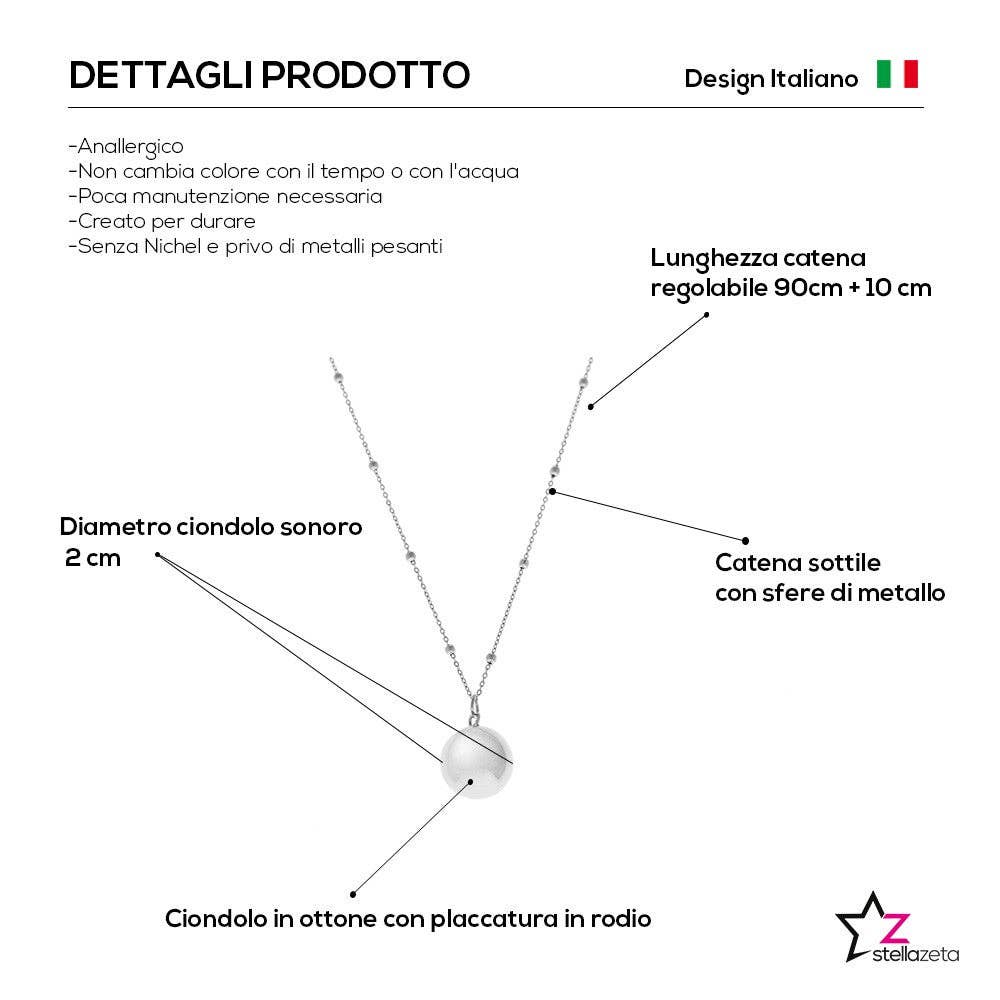 DETTAGLI PRODOTTO

Design Italiano

-Anallergico
-Non cambia colore con il tempo o con l'acqua
-Poca manutenzione necessaria
-Creato per durare
-Senza Nichel e privo di metalli pesanti

Lunghezza catena regolabile 90cm + 10 cm

Diametro ciondolo sonoro
2 cm

Catena sottile con sfere di metallo

Ciondolo in ottone con placcatura in rodio

Z
stellazeta