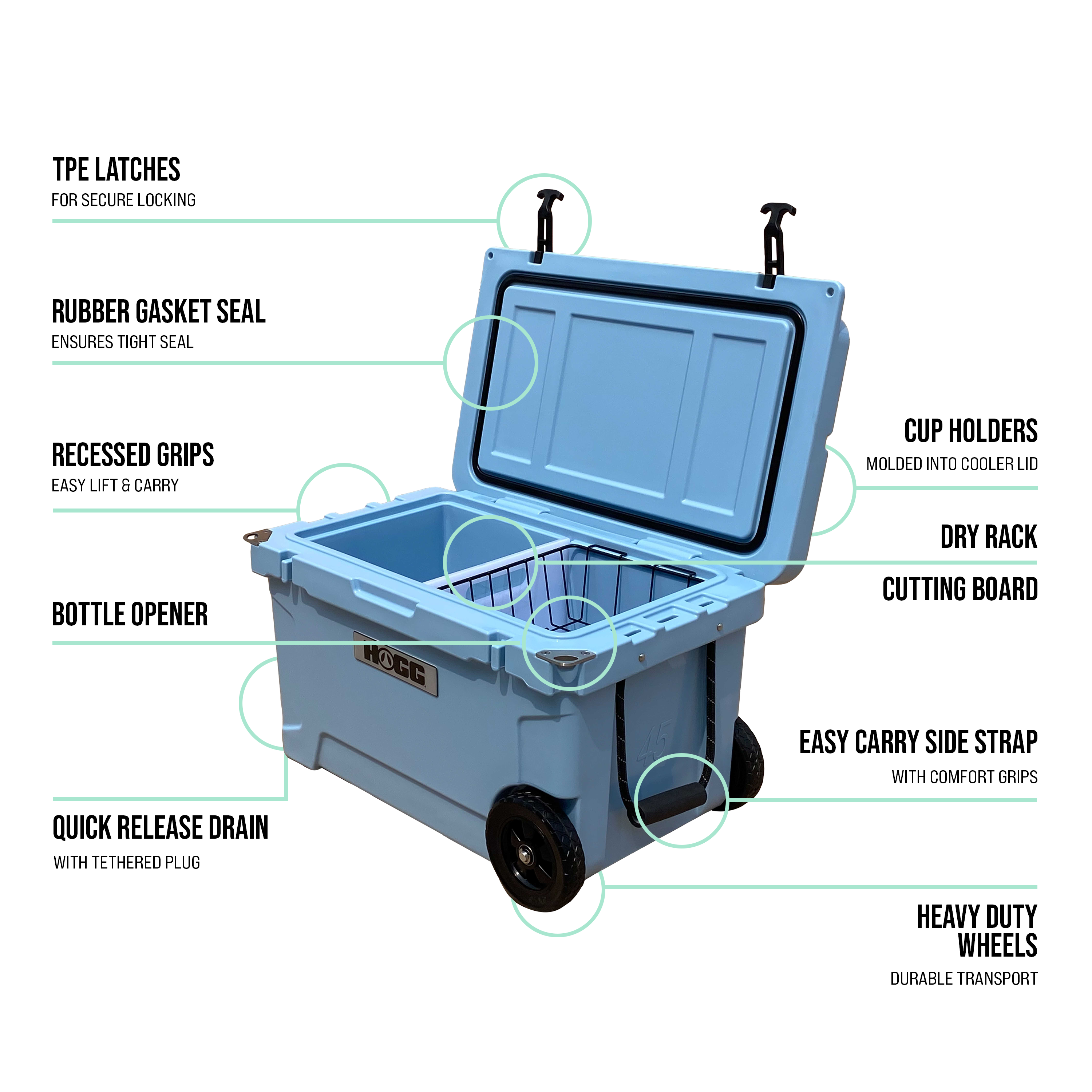 TPE LATCHES
FOR SECURE LOCKING

RUBBER GASKET SEAL
ENSURES TIGHT SEAL

RECESSED GRIPS
EASY LIFT & CARRY

BOTTLE OPENER

QUICK RELEASE DRAIN
WITH TETHERED PLUG

CUP HOLDERS
MOLDED INTO COOLER LID

DRY RACK

CUTTING BOARD

EASY CARRY SIDE STRAP
WITH COMFORT GRIPS

HEAVY DUTY WHEELS
DURABLE TRANSPORT

HOGG

45