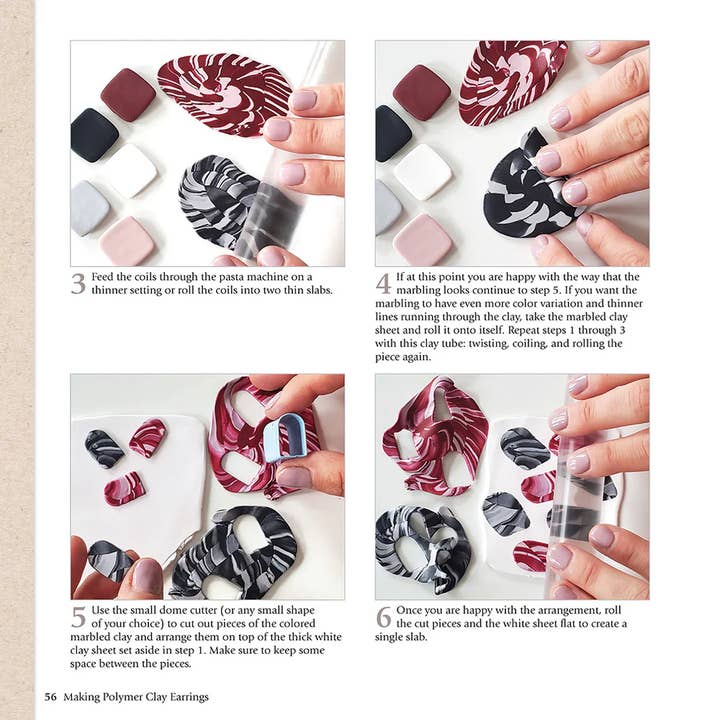 3 Feed the coils through the pasta machine on a thinner setting or roll the coils into two thin slabs.

4 If at this point you are happy with the way that the marbling looks continue to step 5. If you want the marbling to have even more color variation and thinner lines running through the clay, take the marbled clay sheet and roll it onto itself. Repeat steps 1 through 3 with this clay tube: twisting, coiling, and rolling the piece again.

5 Use the small dome cutter (or any small shape of your choice) to cut out pieces of the colored marbled clay and arrange them on top of the thick white clay sheet set aside in step 1. Make sure to keep some space between the pieces.

6 Once you are happy with the arrangement, roll the cut pieces and the white sheet flat to create a single slab.

56 Making Polymer Clay Earrings