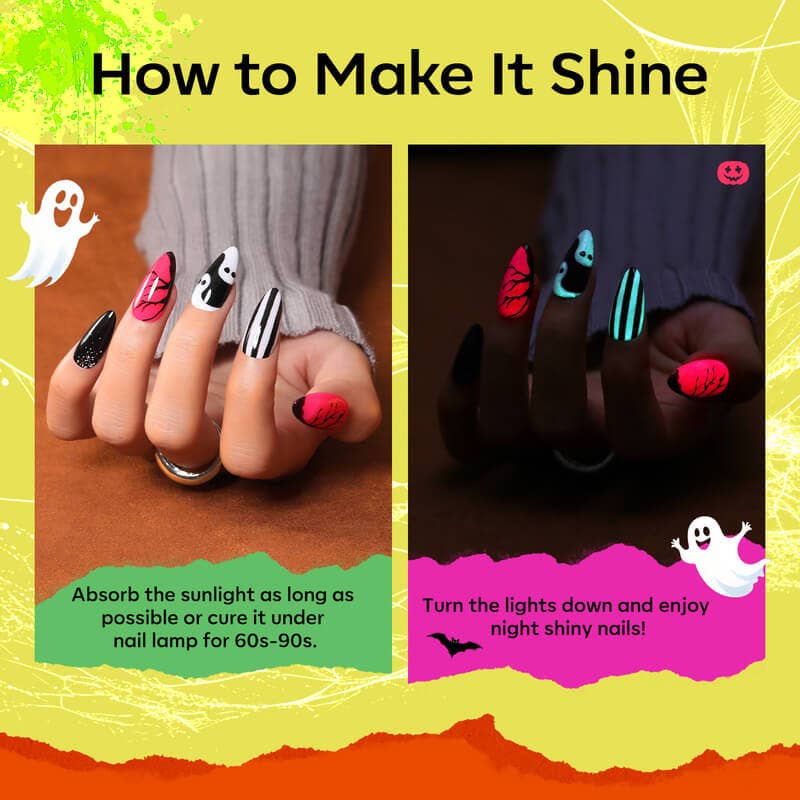 How to Make It Shine

Absorb the sunlight as long as possible or cure it under nail lamp for 60s-90s.

Turn the lights down and enjoy night shiny nails!