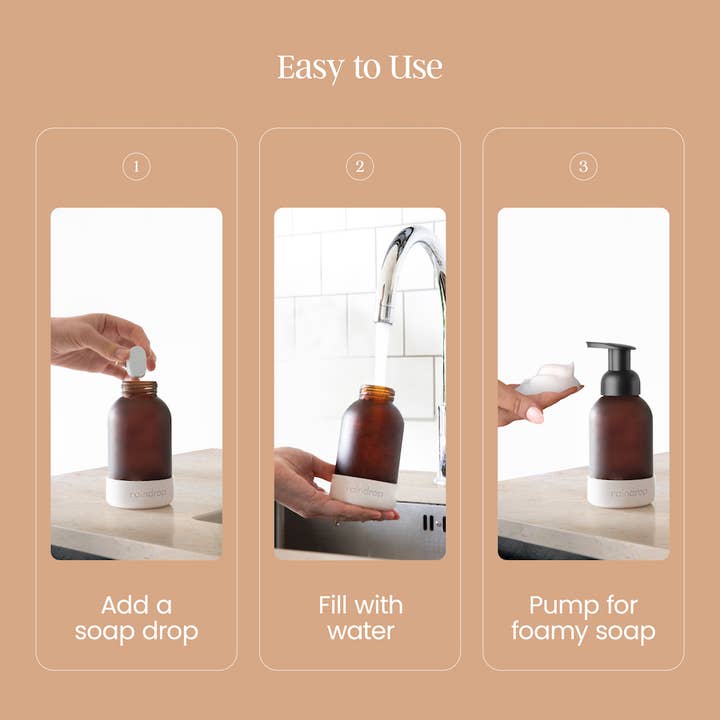 Easy to Use

1

raindrop

Add a soap drop

2

raindrop

Fill with water

3

raindrop

Pump for foamy soap