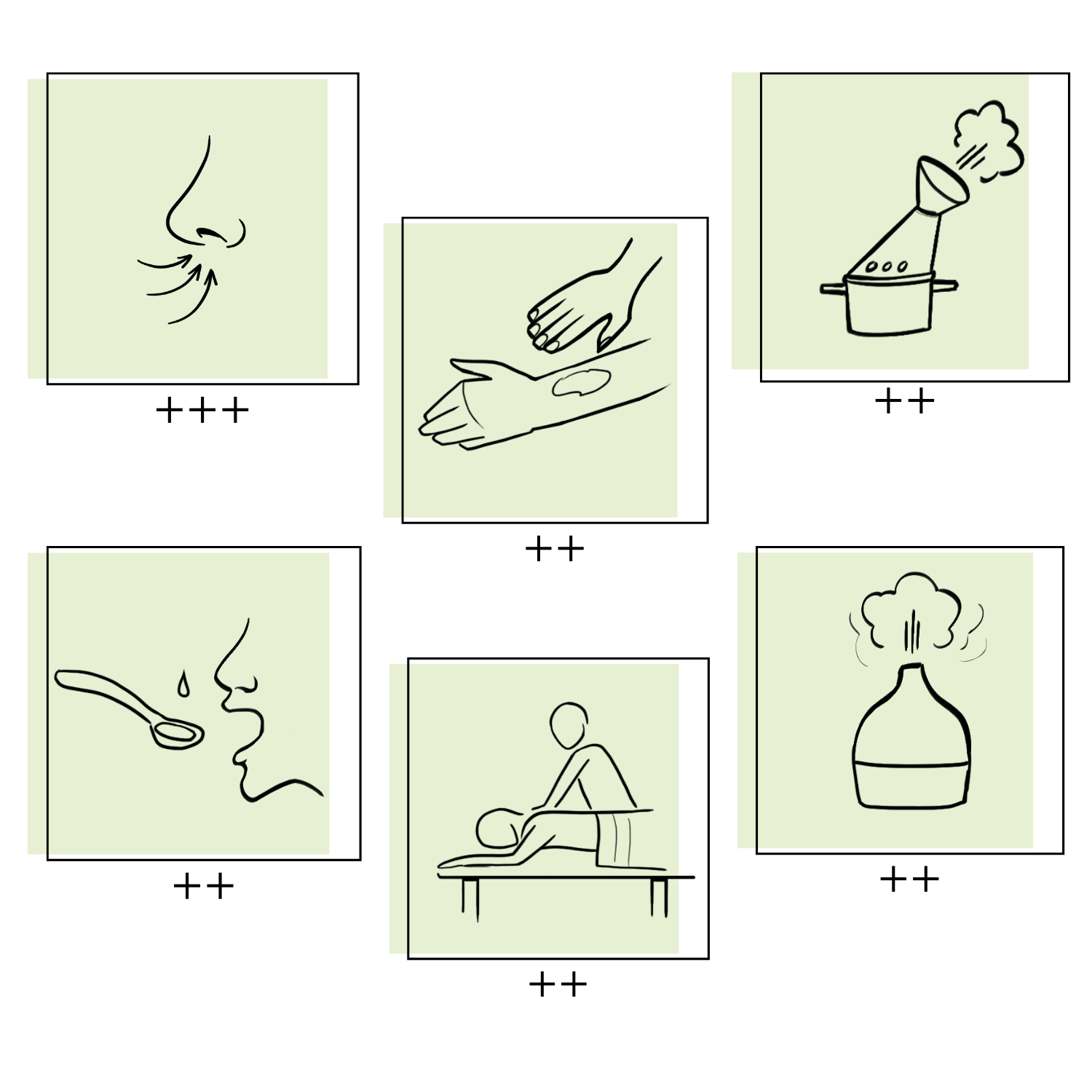 +++

++

++

++

++

++