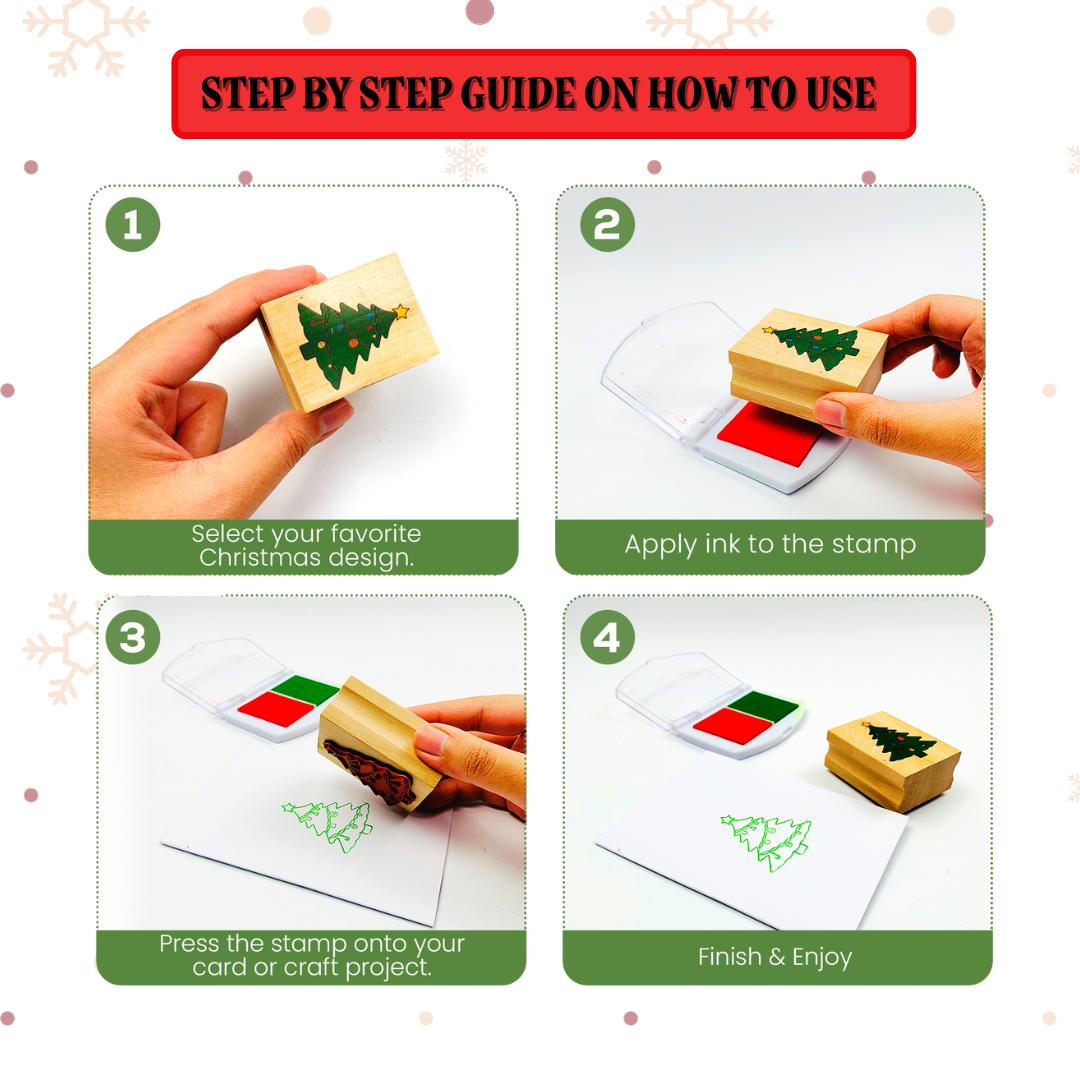 STEP BY STEP GUIDE ON HOW TO USE

1

Select your favorite Christmas design.

2

Apply ink to the stamp

3

Press the stamp onto your card or craft project.

4

Finish & Enjoy