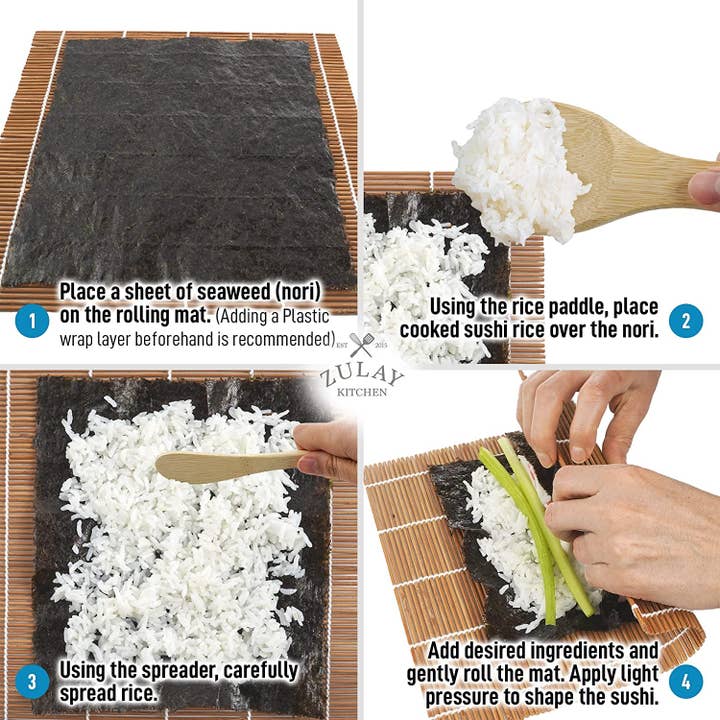 1
Place a sheet of seaweed (nori) on the rolling mat. (Adding a Plastic wrap layer beforehand is recommended)

Using the rice paddle, place cooked sushi rice over the nori.
2

EST 2015
ZULAY
KITCHEN

3
Using the spreader, carefully spread rice.

Add desired ingredients and gently roll the mat. Apply light pressure to shape the sushi.
4